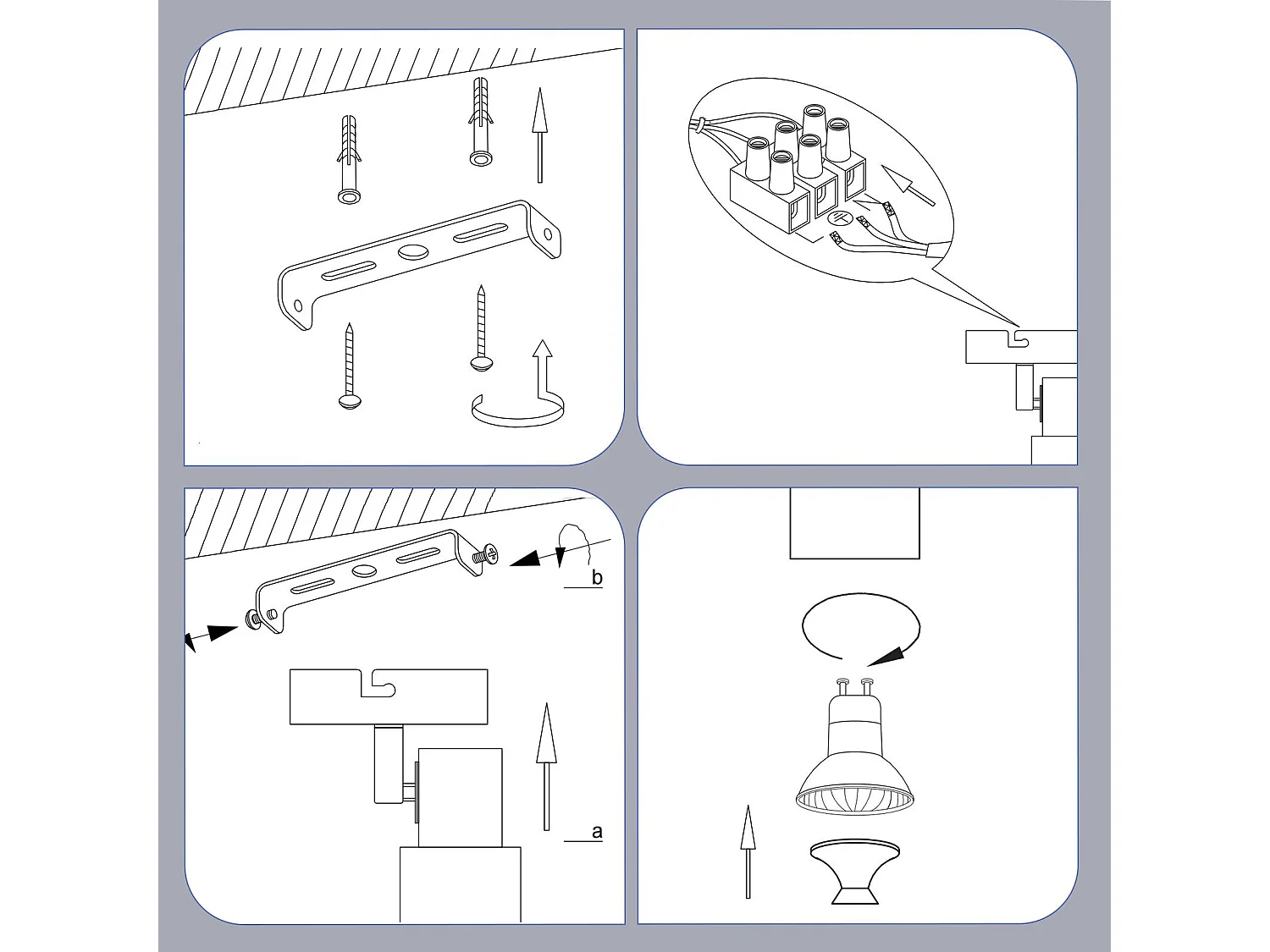 b

a