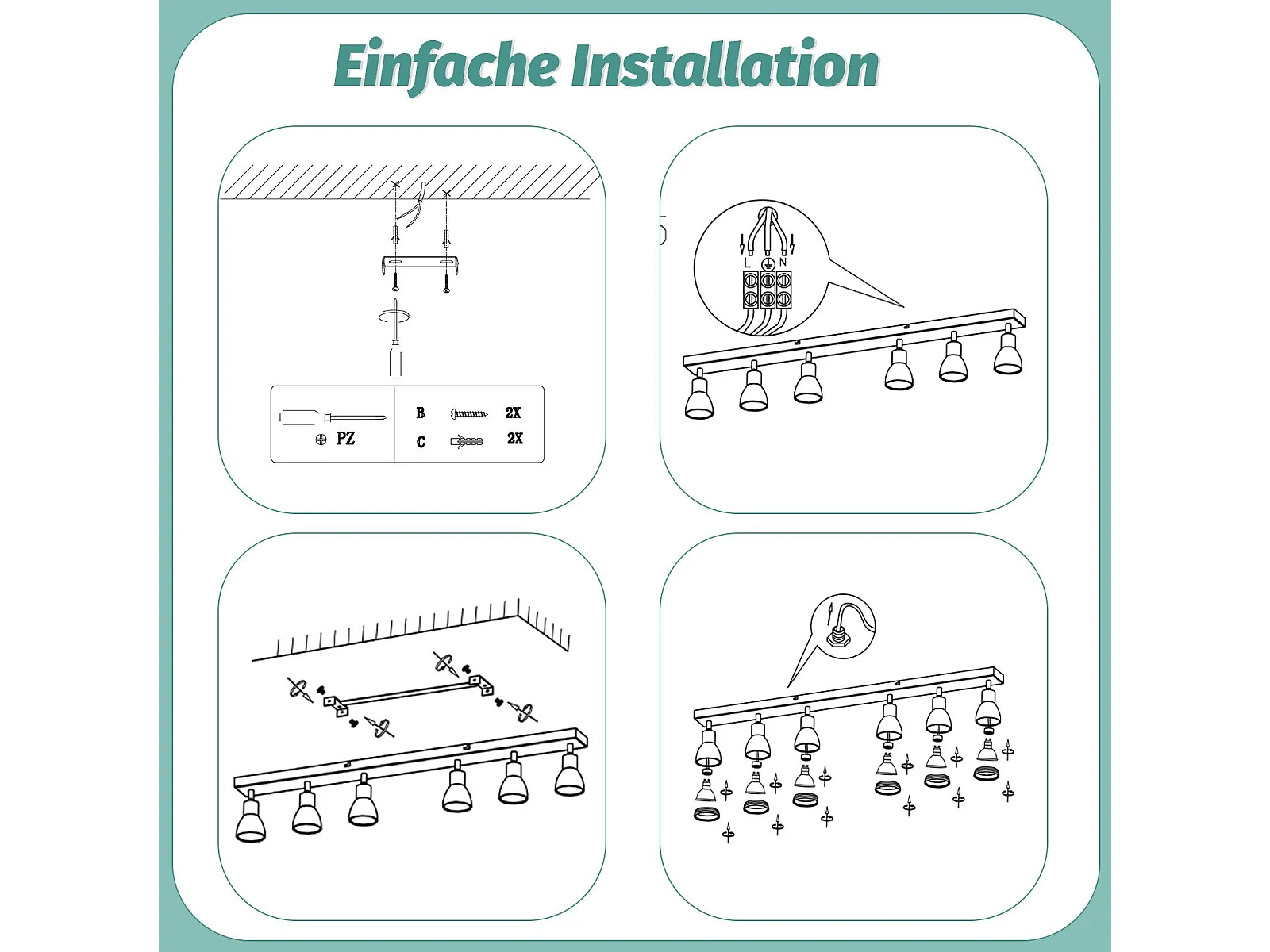 Einfache Installation

PZ

B 2X

C 2X

L N