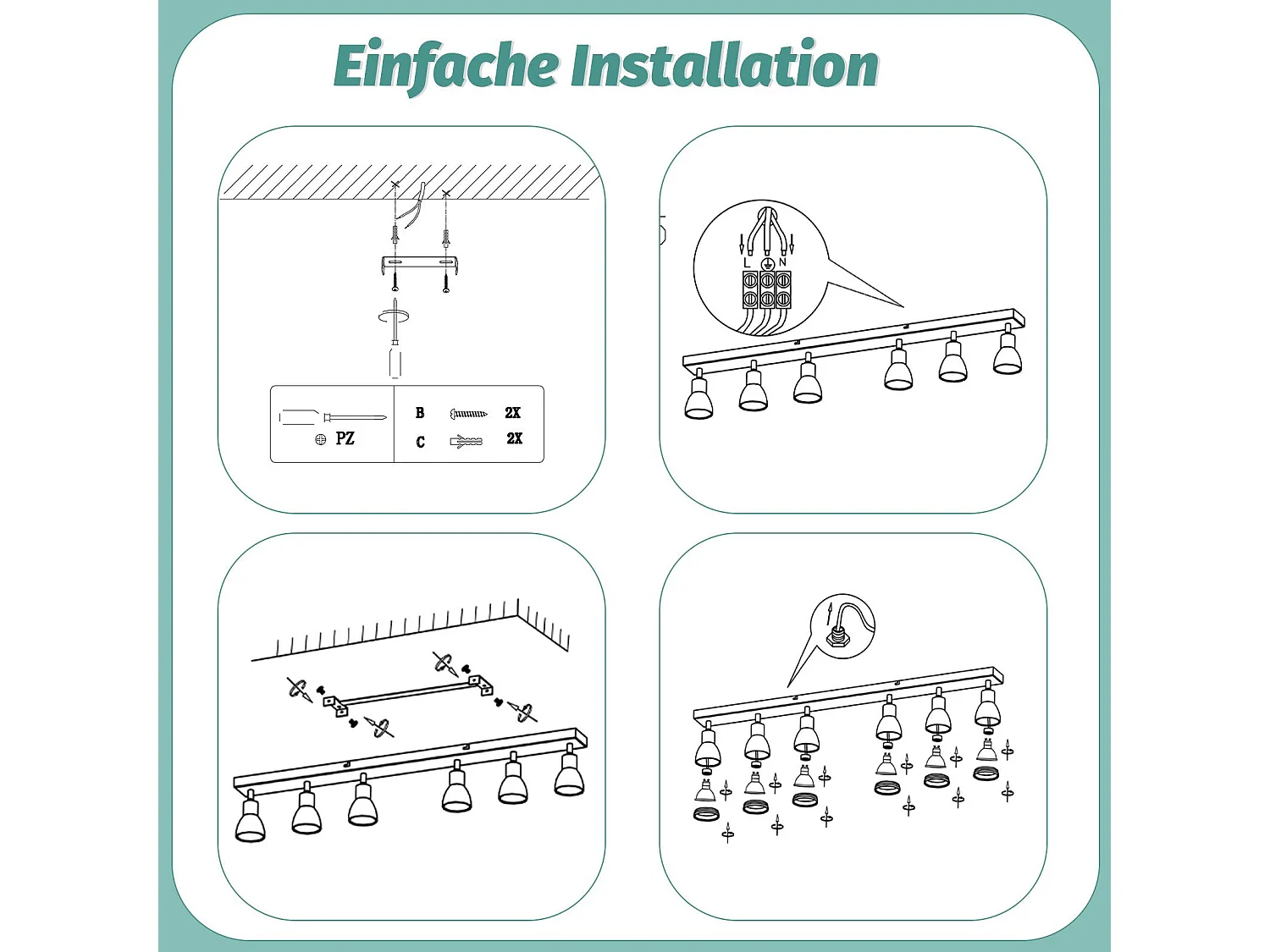 Einfache Installation

PZ

B 2X

C 2X

L N