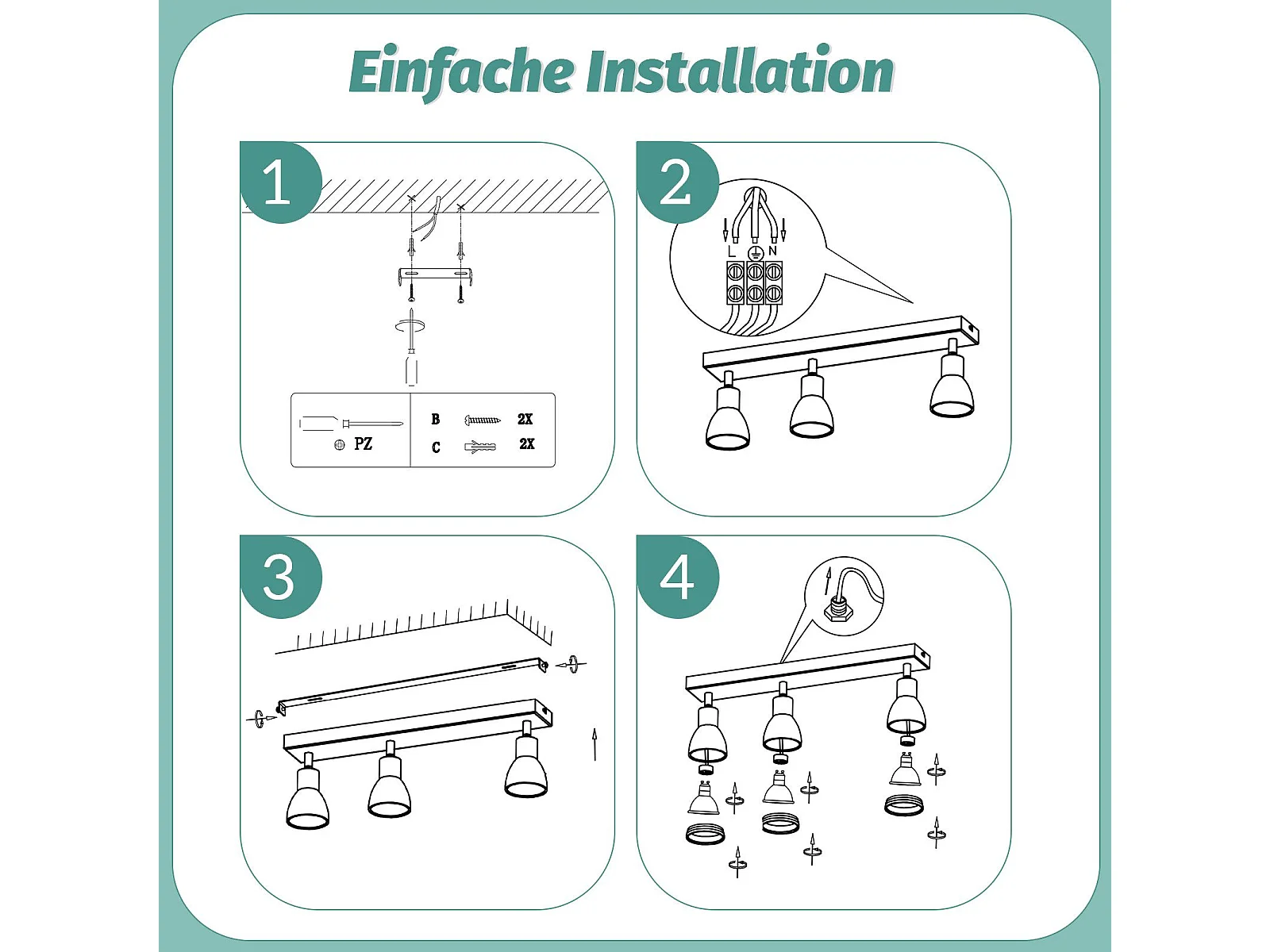 Einfache Installation

1

PZ

B 2X

C 2X

2

L N

3

4