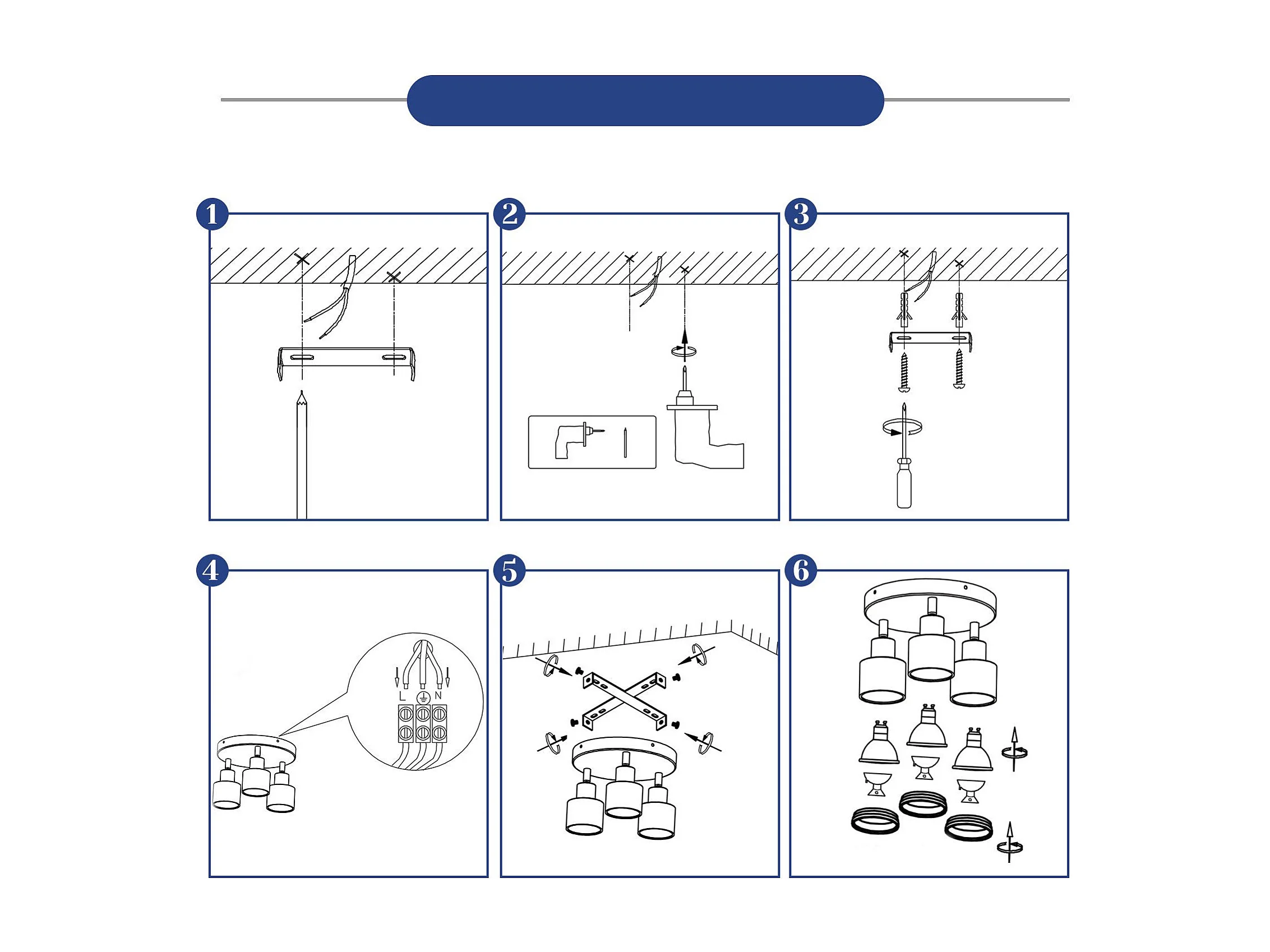 1

2

3

4

L N

5

6