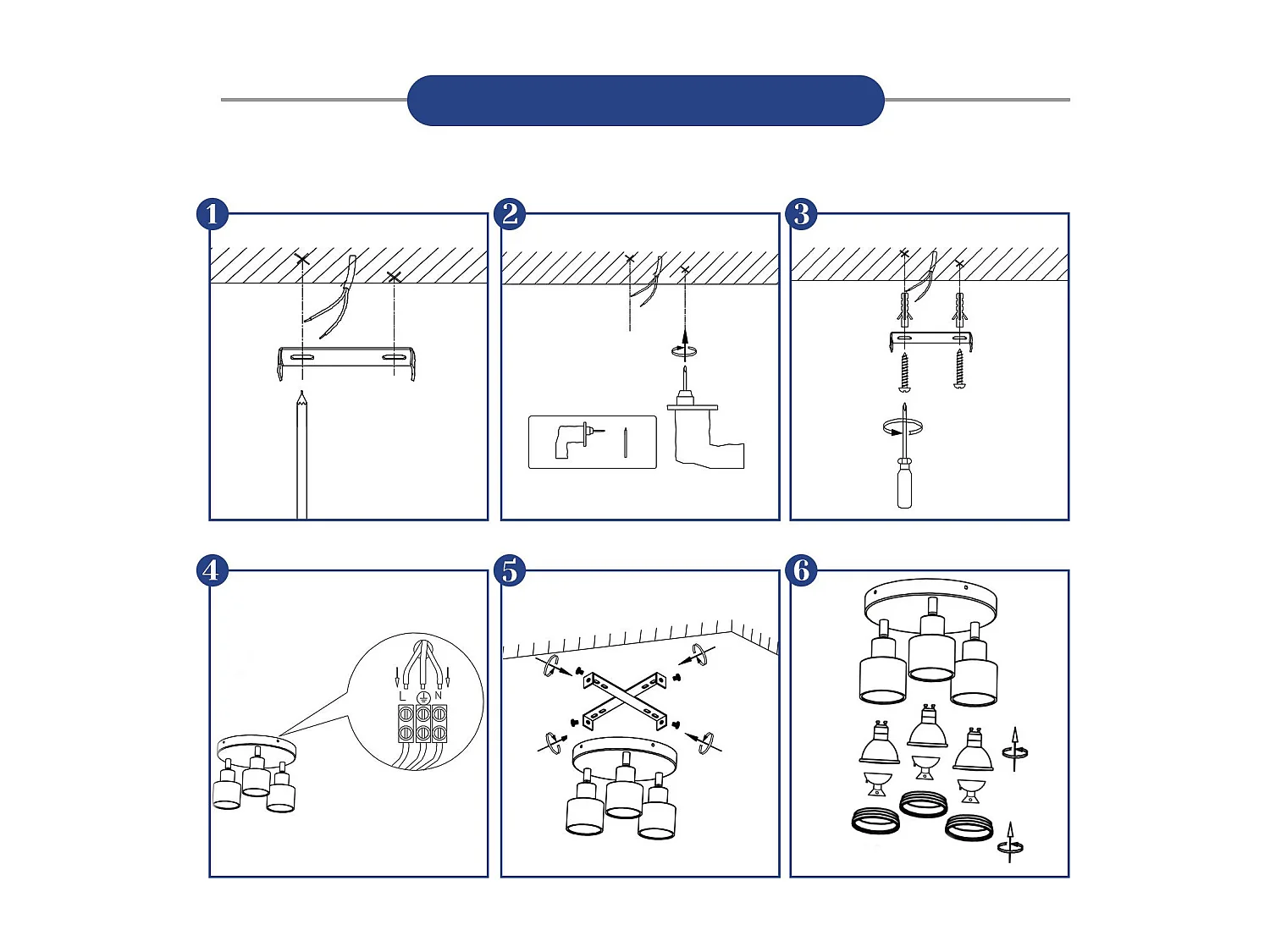 1

2

3

4

L N

5

6