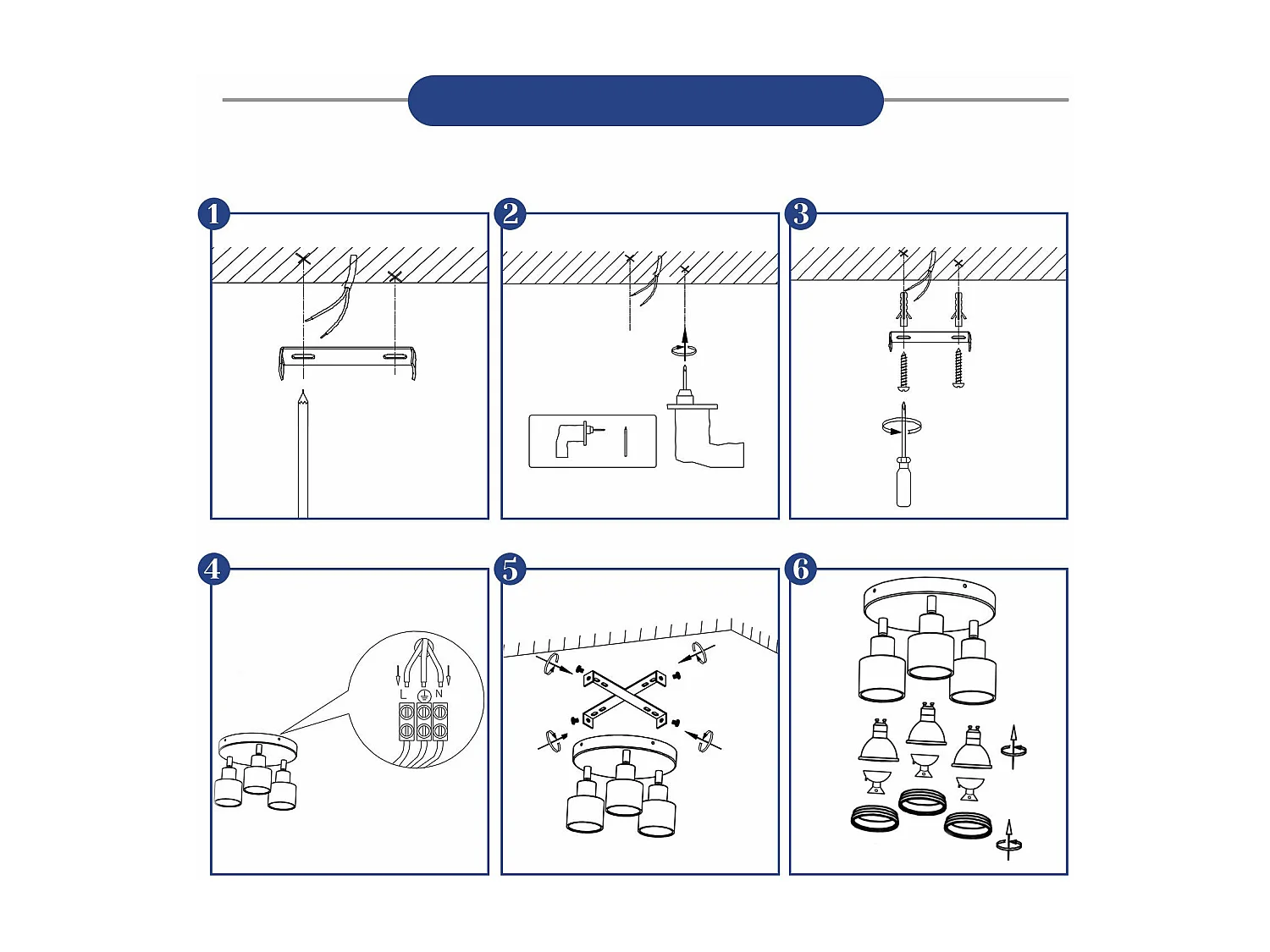 1

2

3

4

L N

5

6