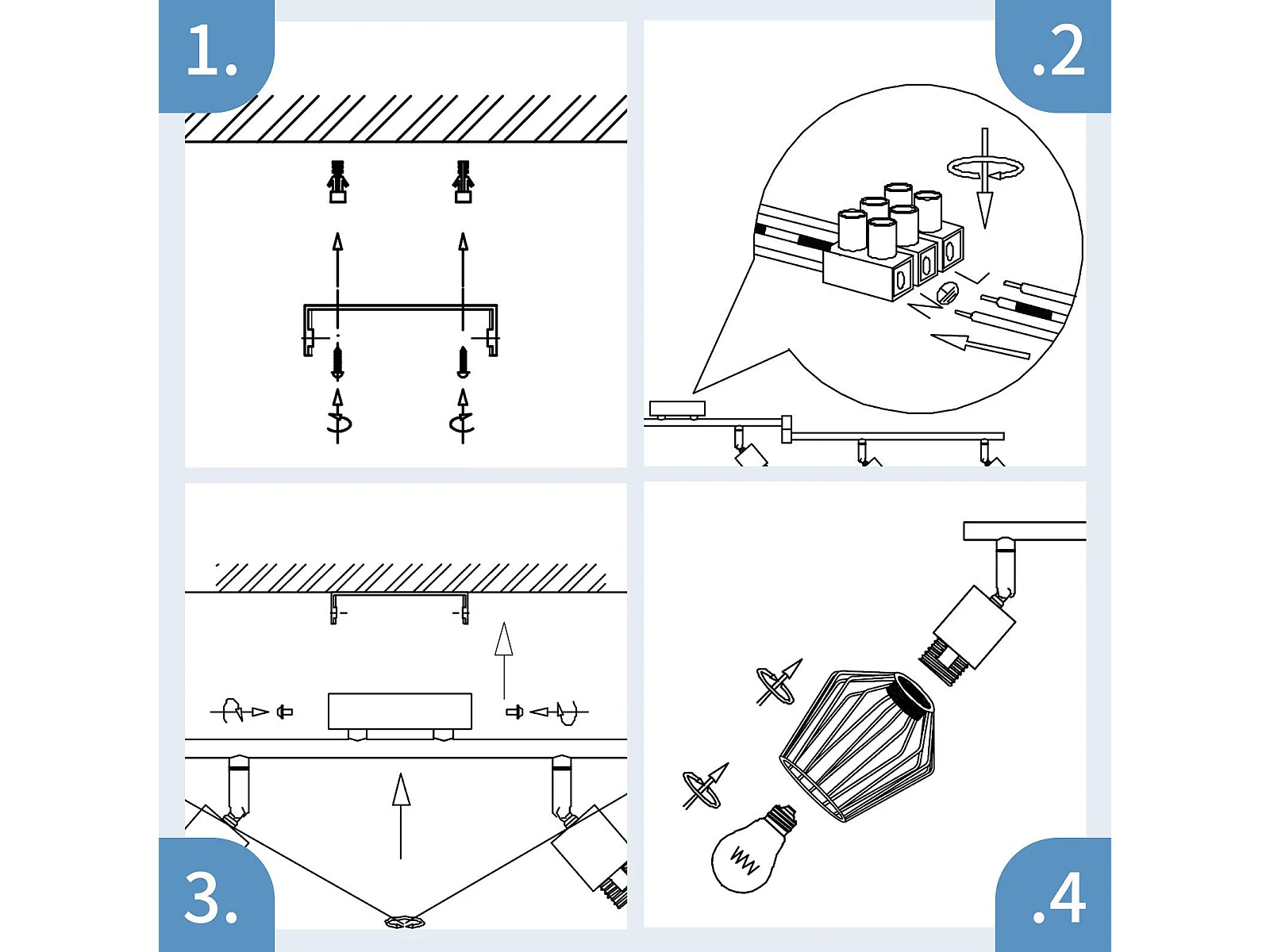 1.

.2

3.

.4