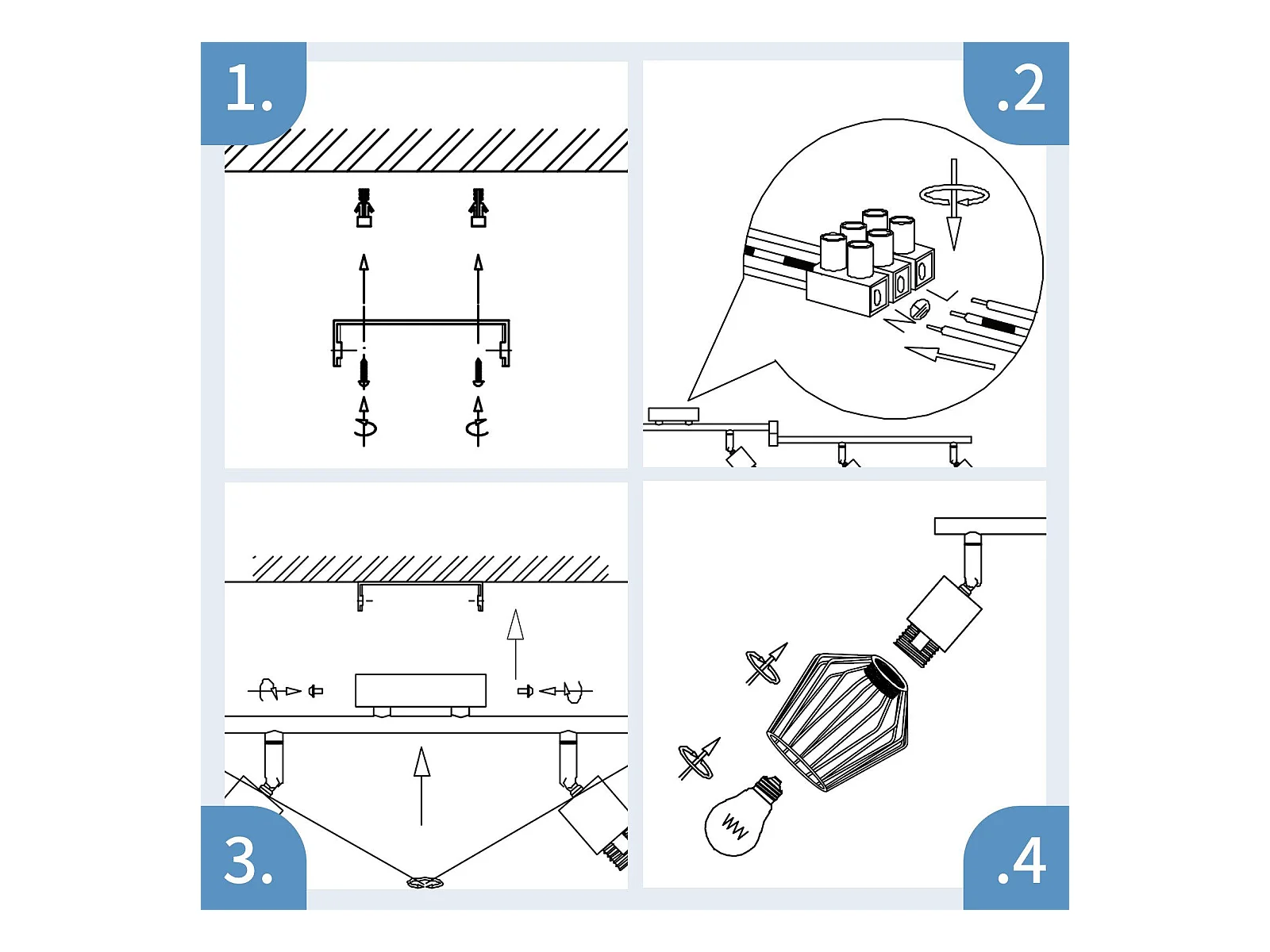 1.

.2

3.

.4