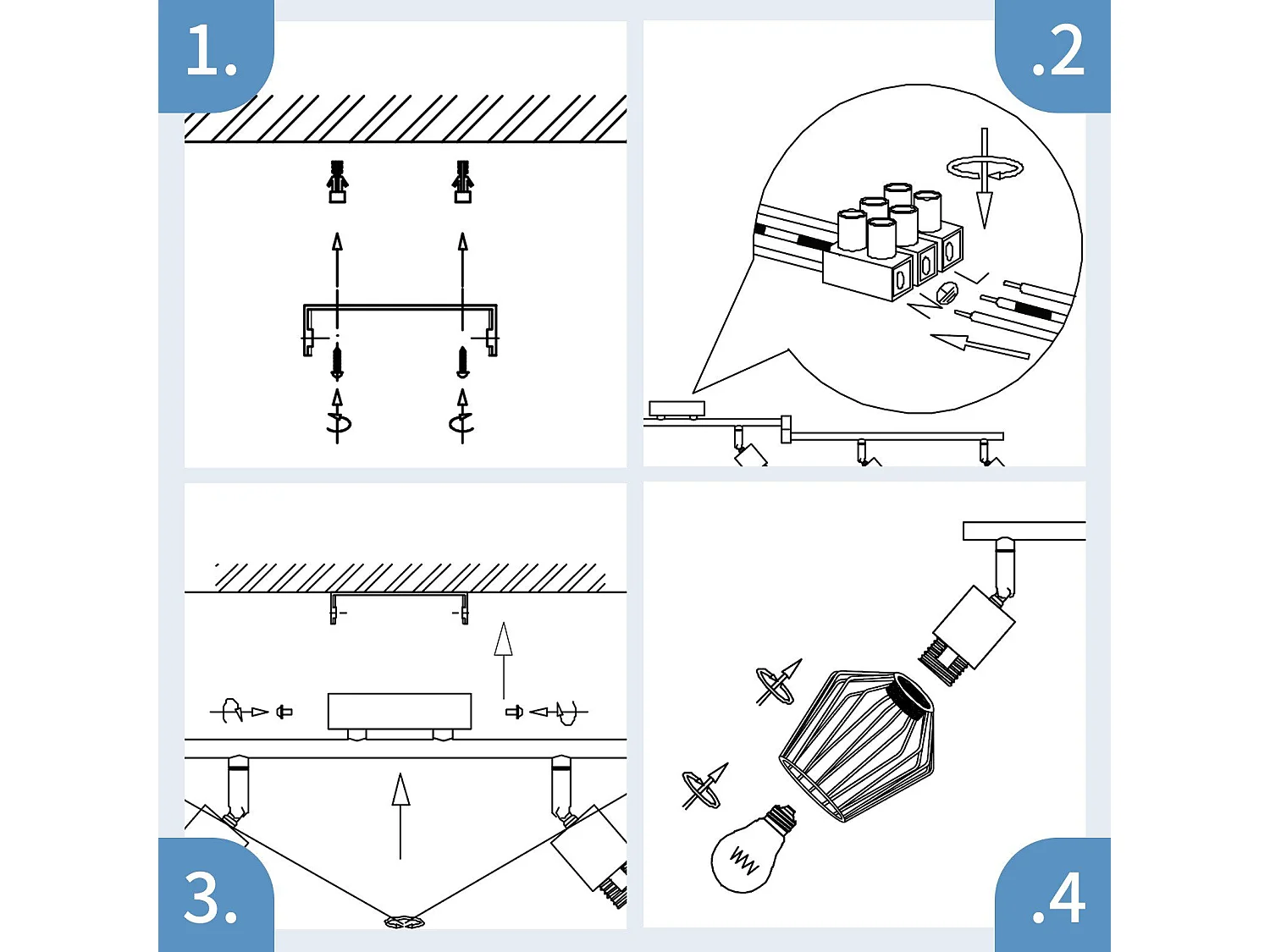 1.

.2

3.

.4