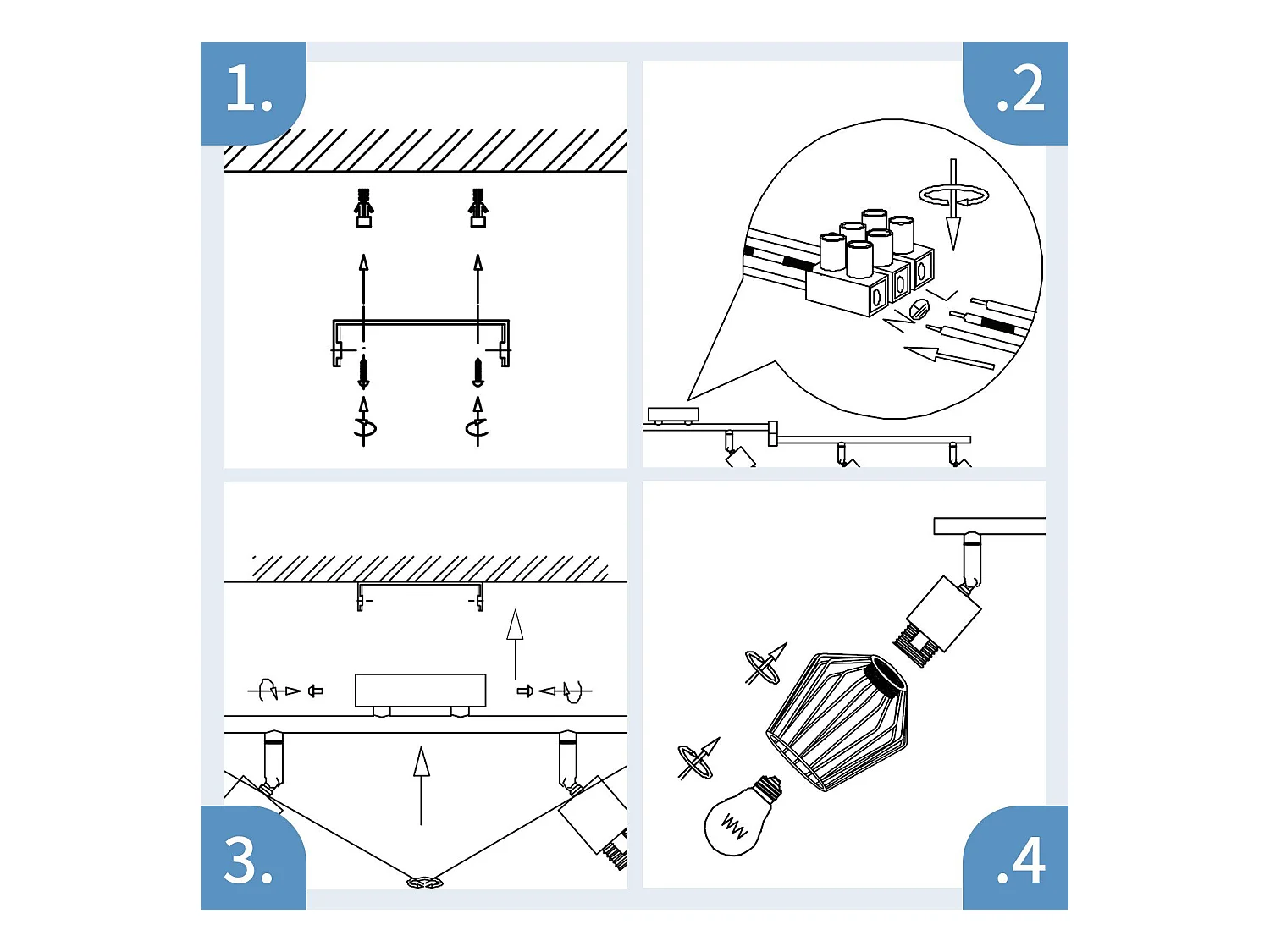 1.

.2

3.

.4