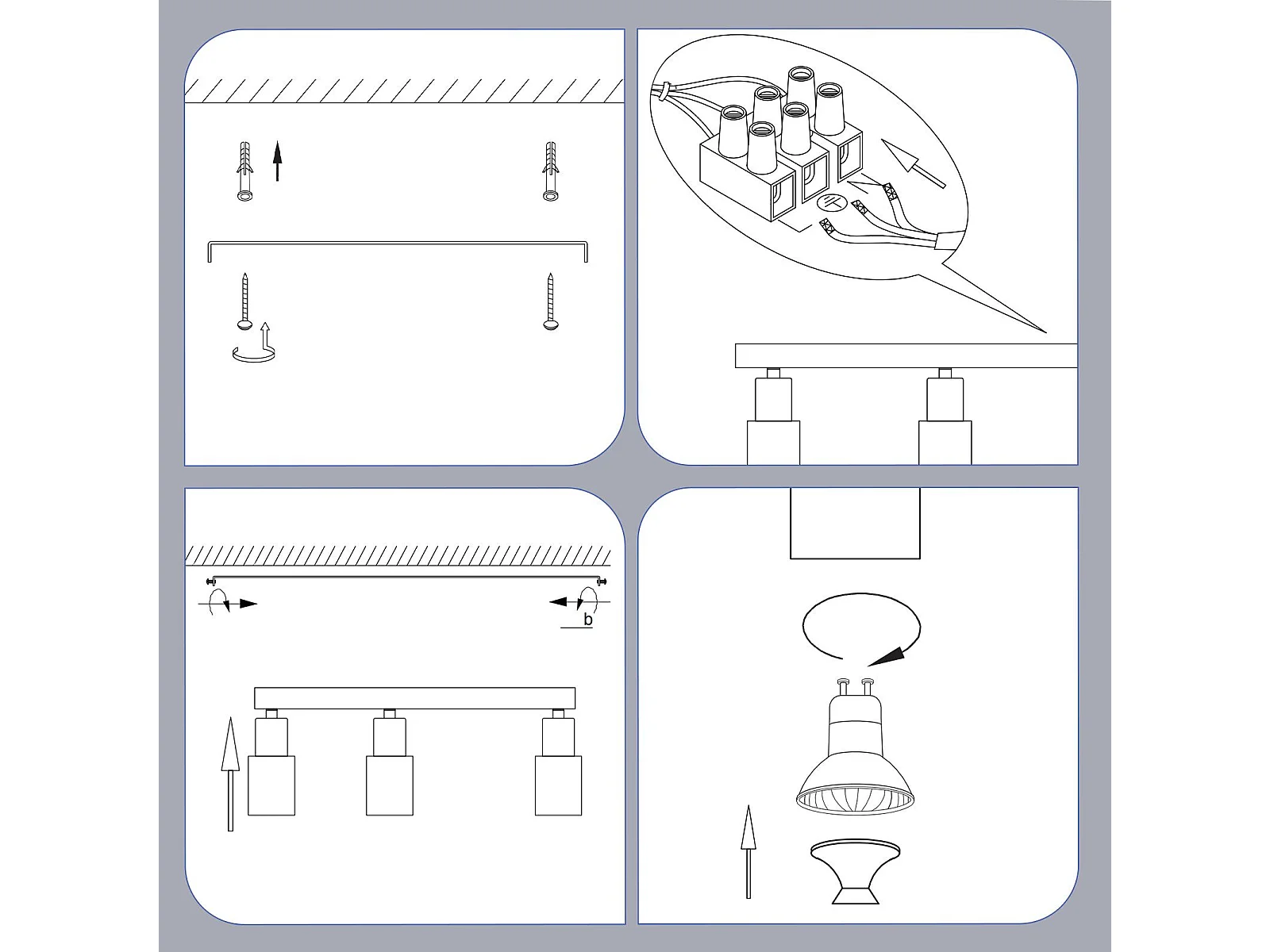 b