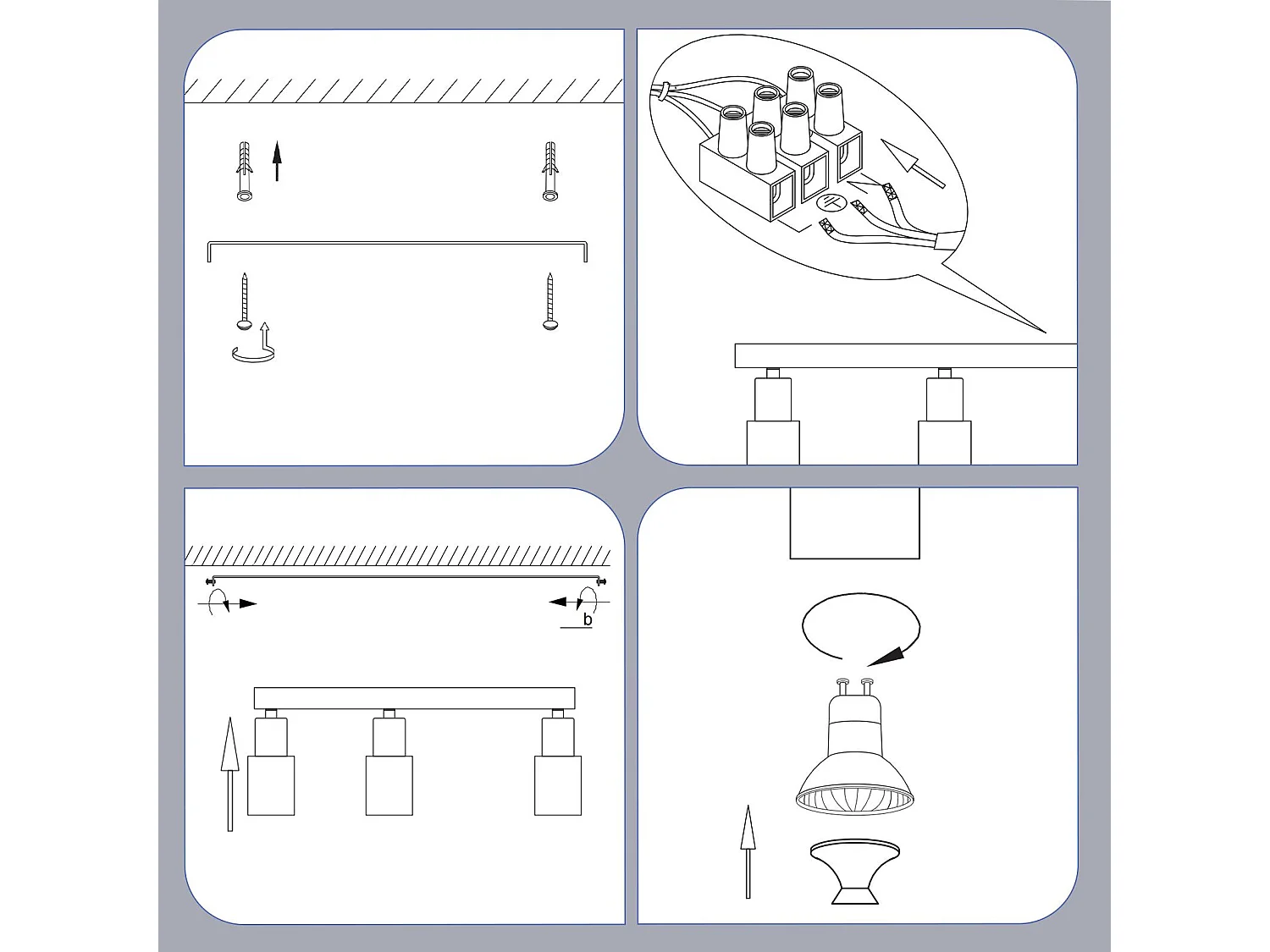 b