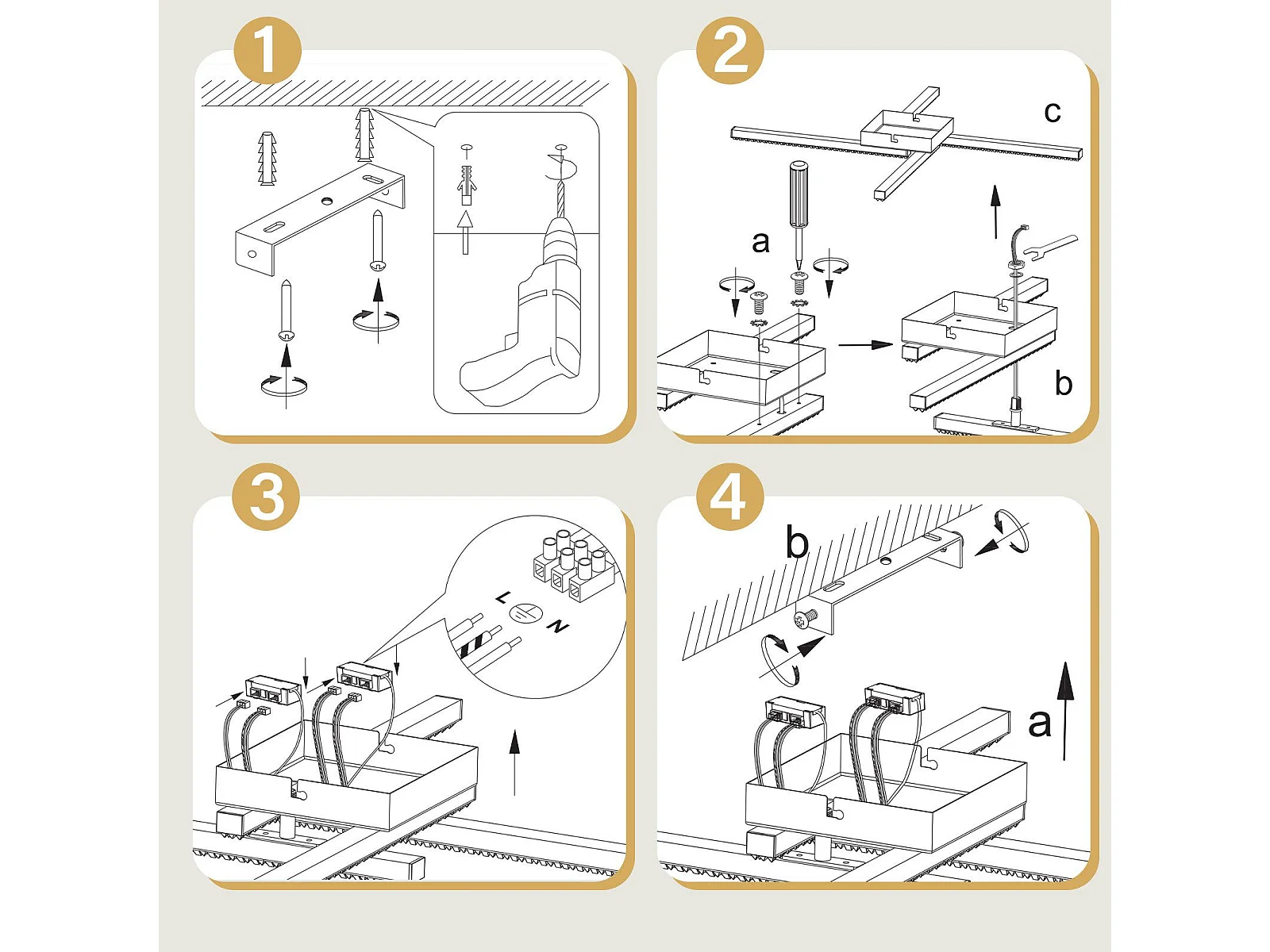 1

2

c

a

b

3

L

N

4

b

a