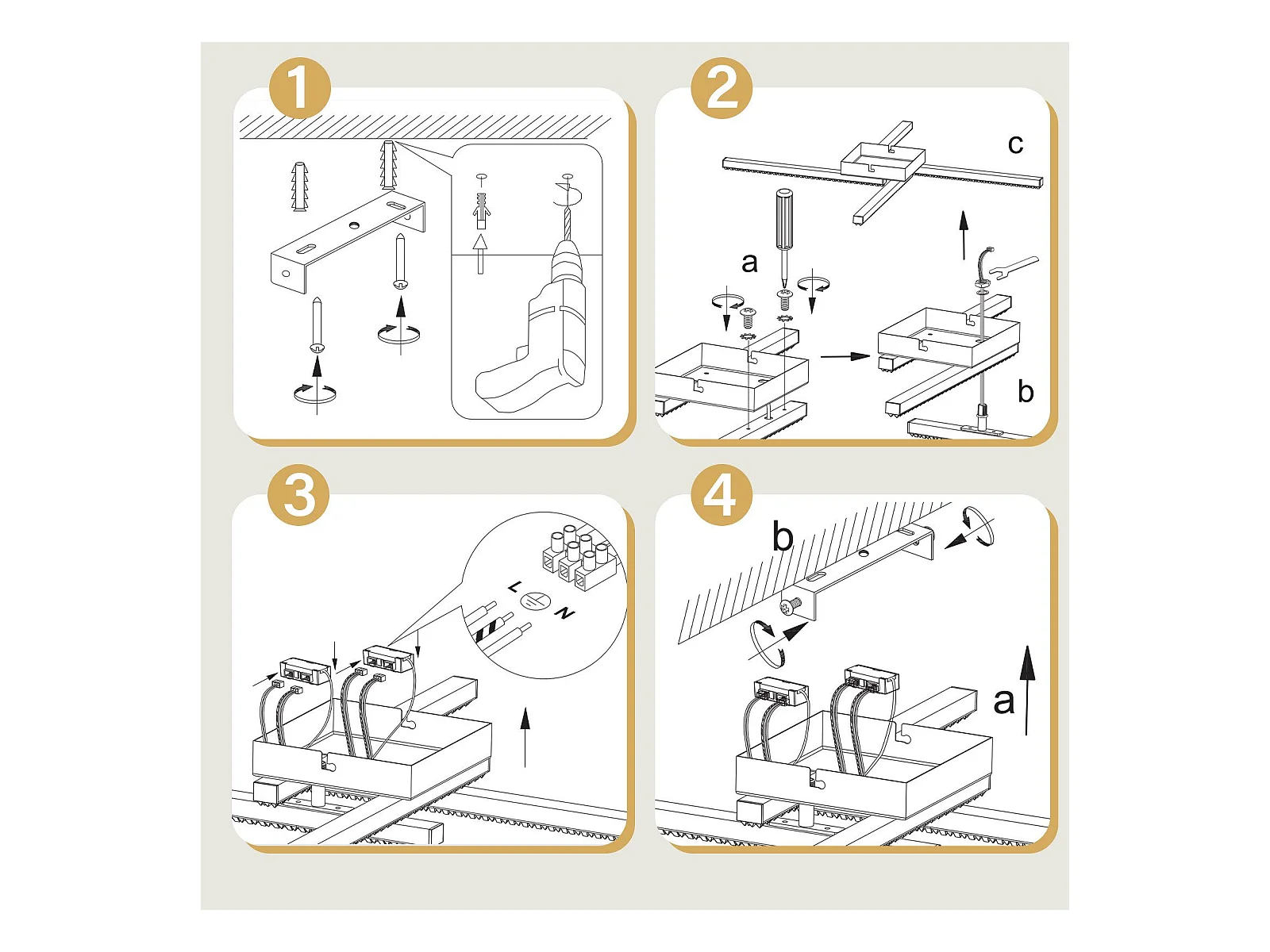 1

2

c

a

b

3

L

N

4

b

a