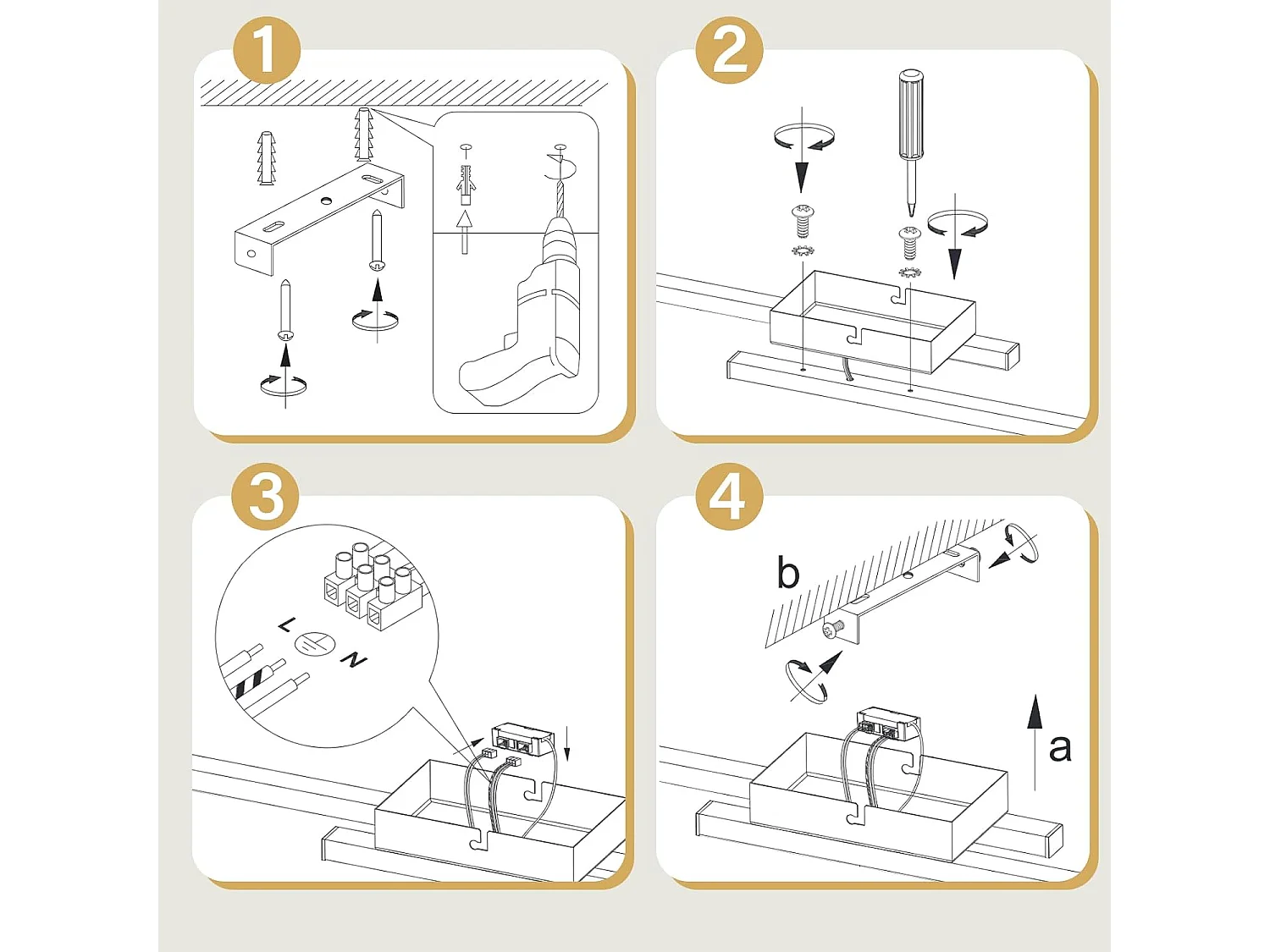 1

2

3

L
N

4

b

a