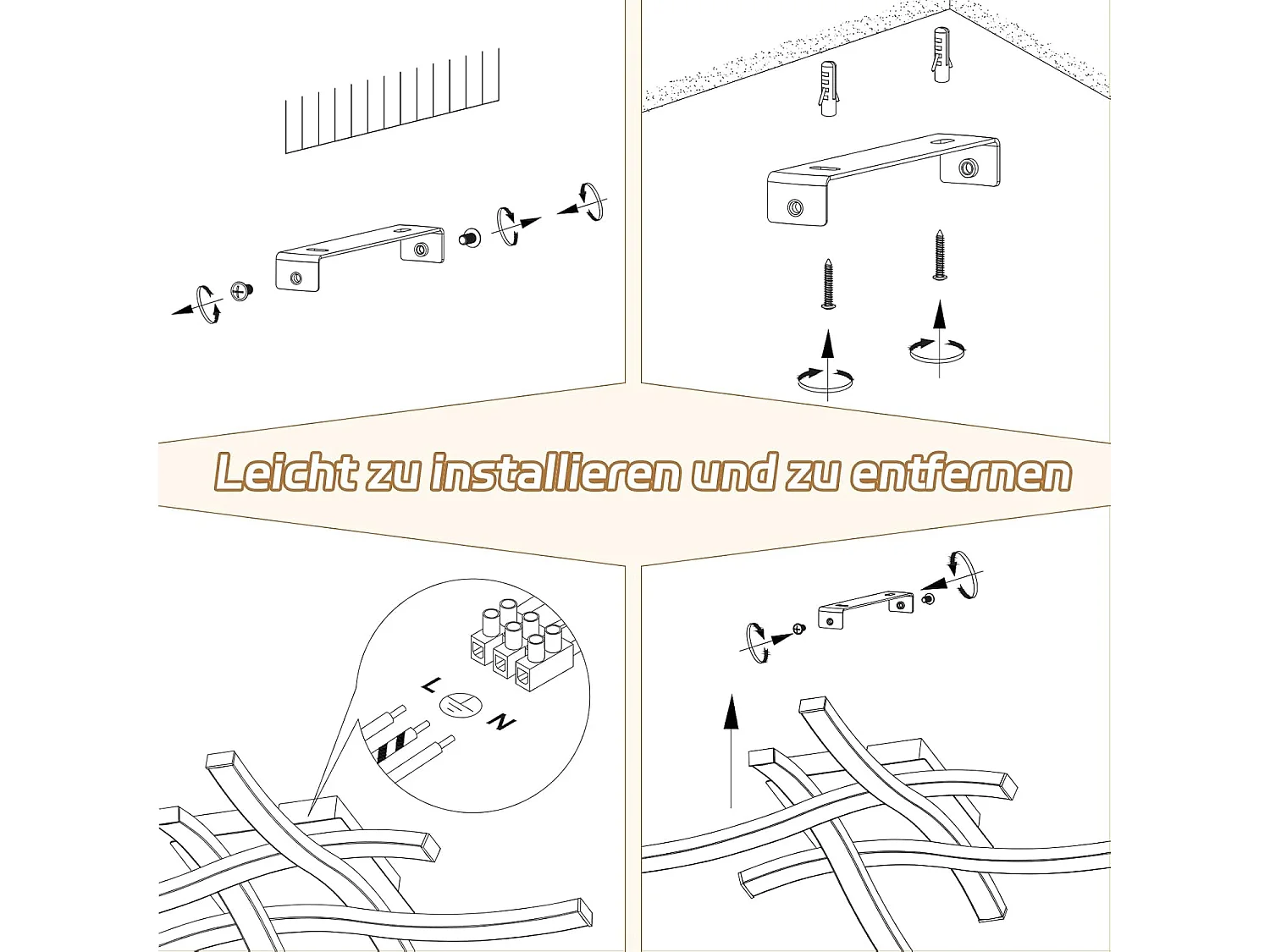 Leicht zu installieren und zu entfernen

L

N