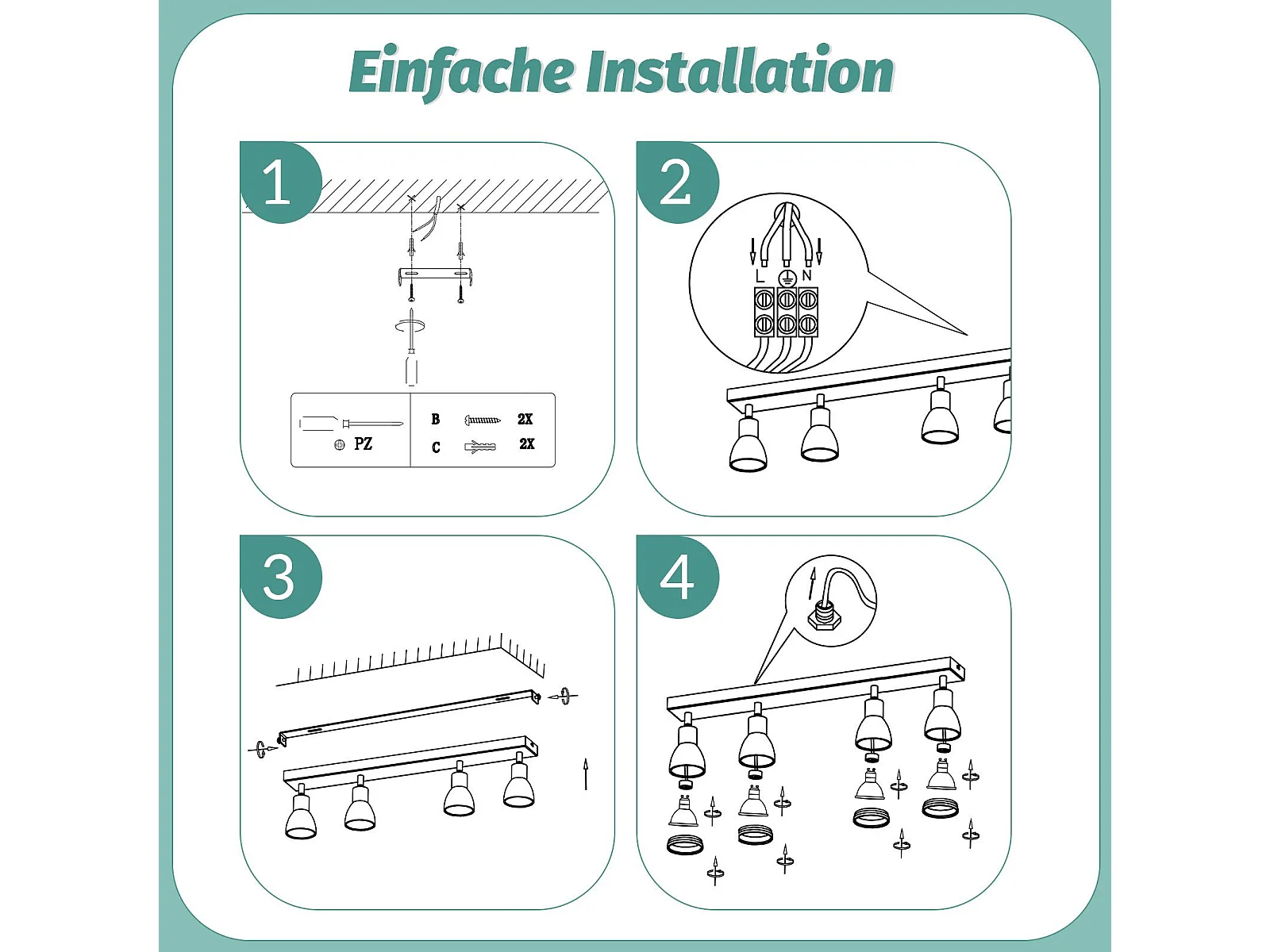 Einfache Installation

1

PZ

B 2X

C 2X

2

L N

3

4