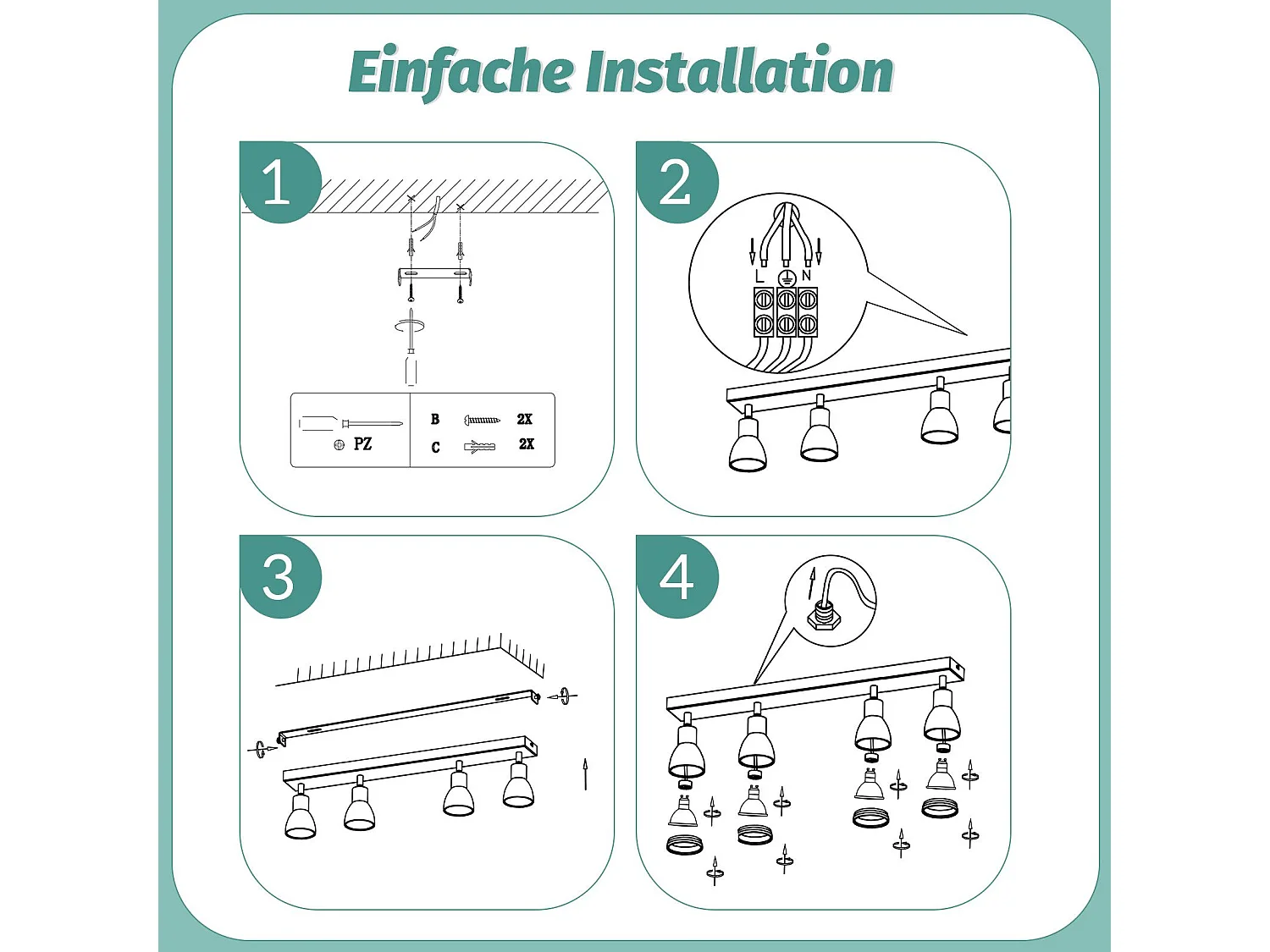 Einfache Installation

1

PZ

B 2X

C 2X

2

L N

3

4