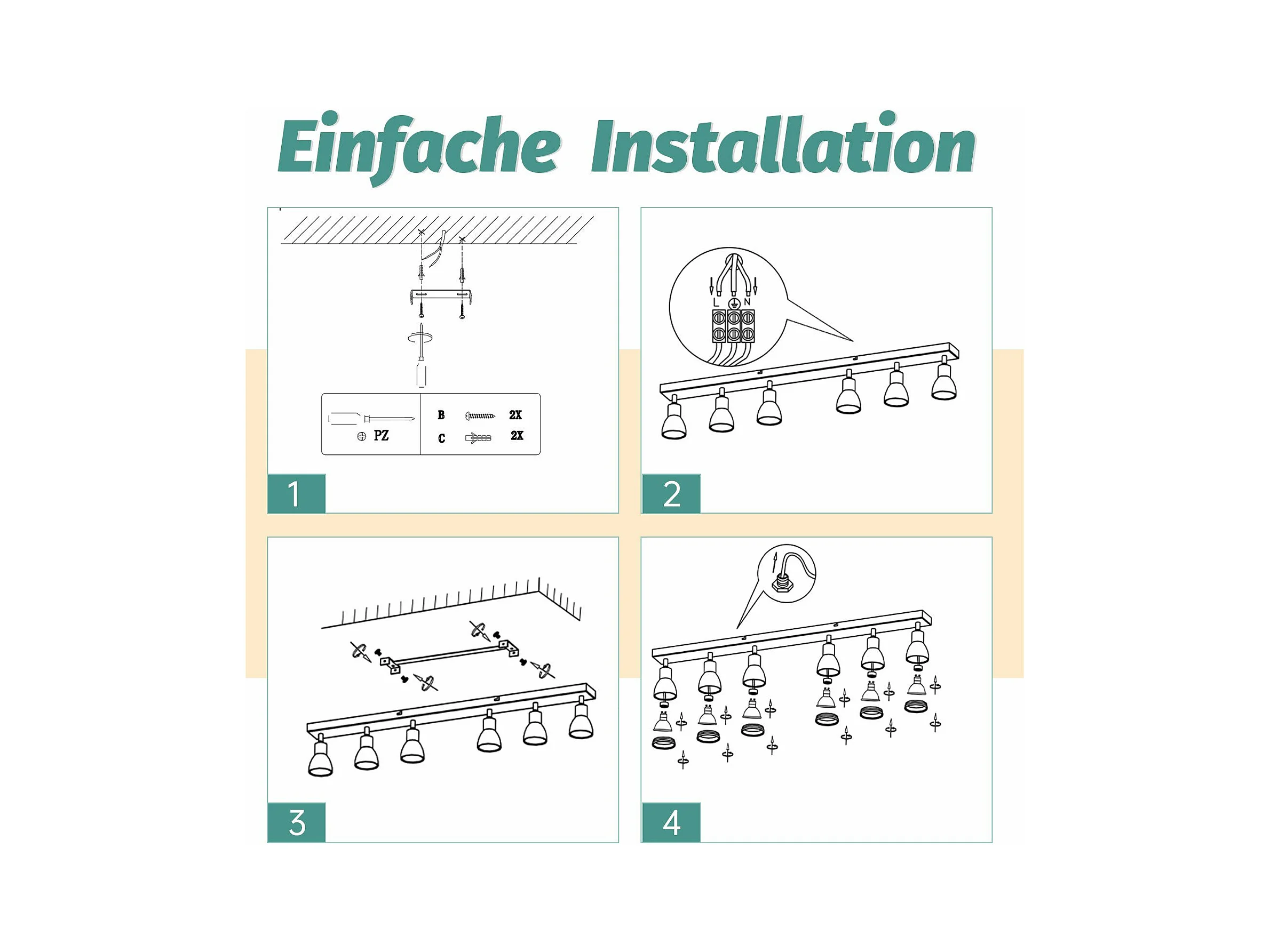 Einfache Installation

PZ
B 2X
C 2X

1

L N

2

3

4