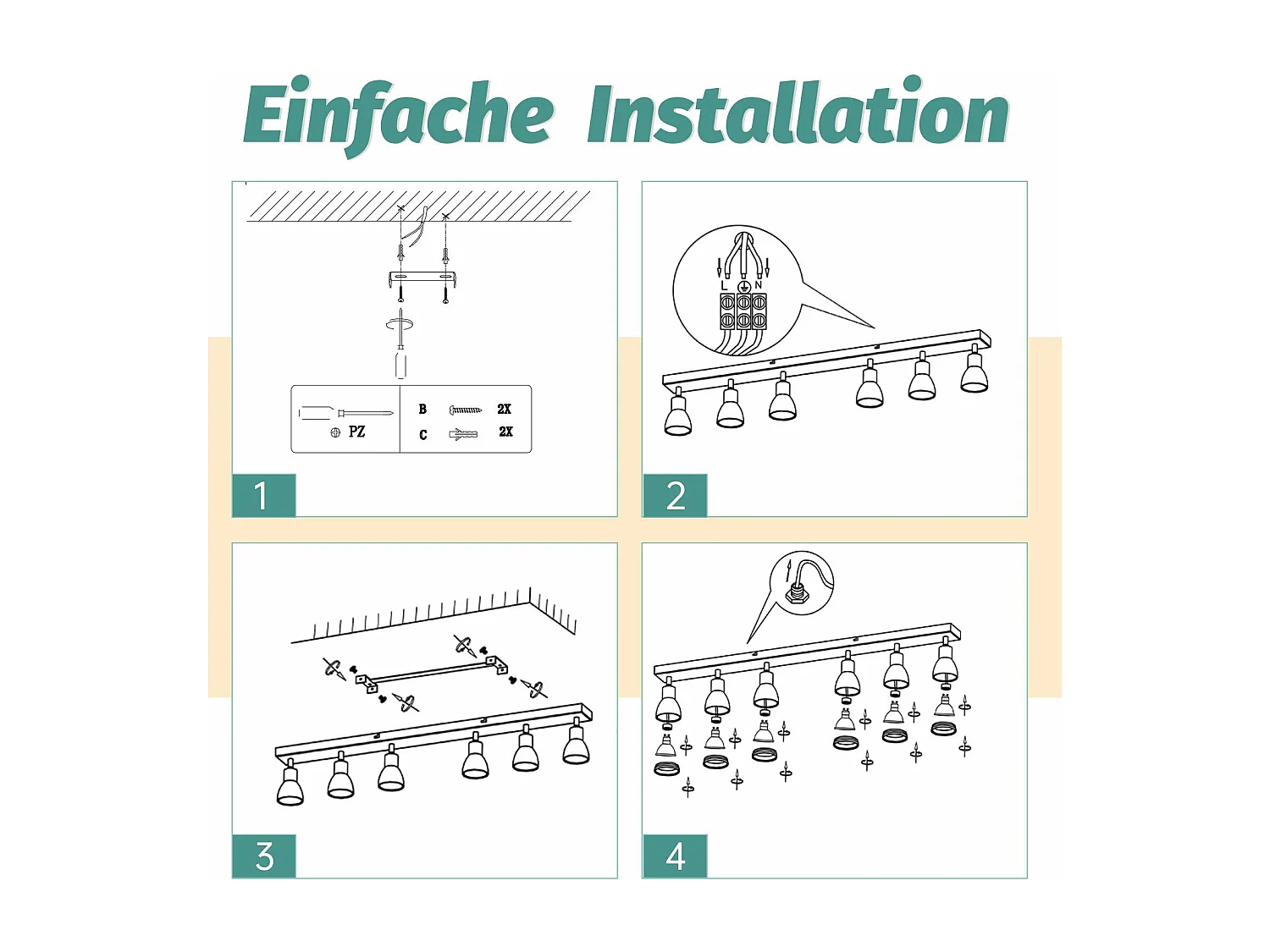 Einfache Installation

PZ

B 2X

C 2X

1

L N

2

3

4