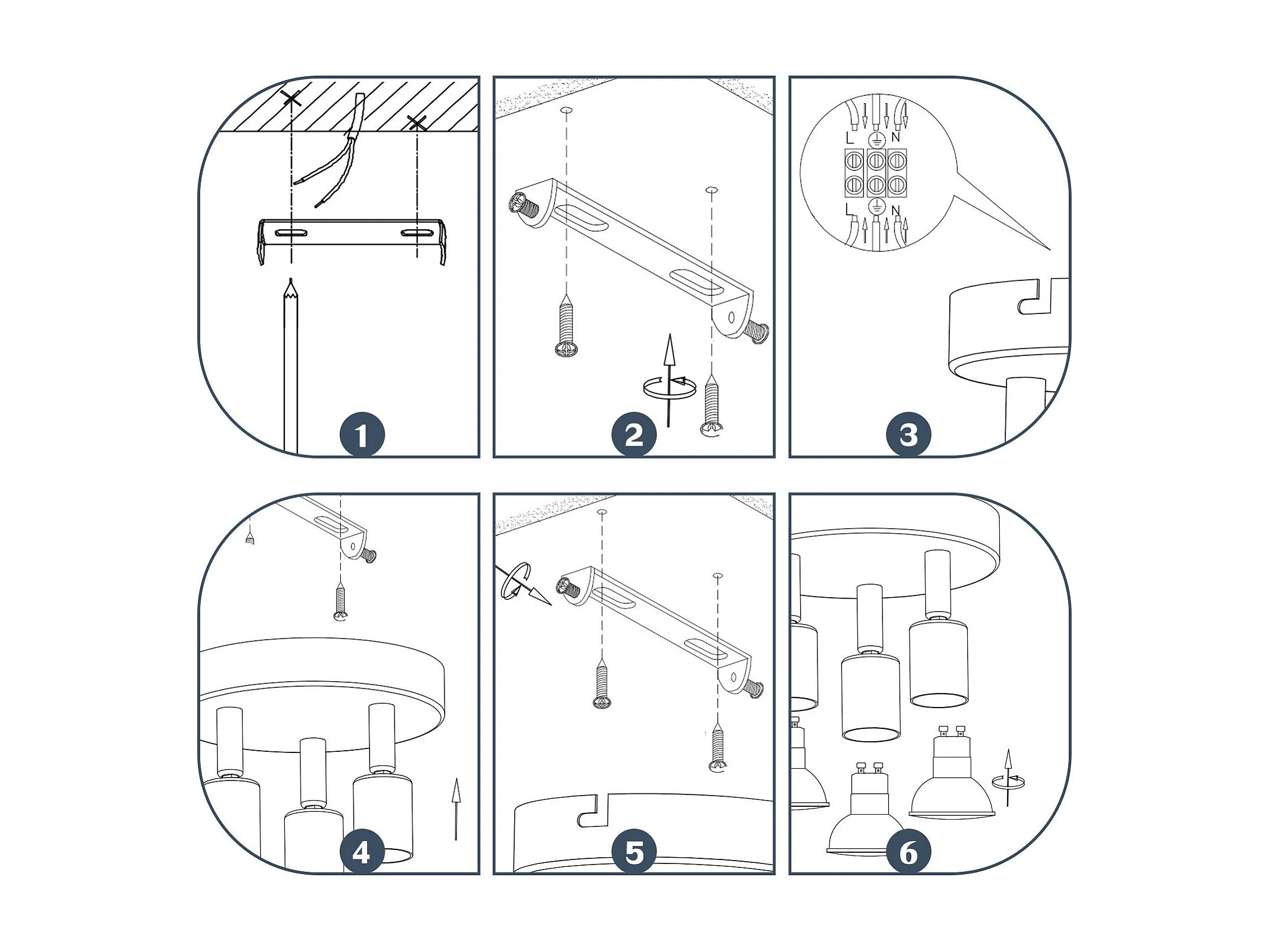 1

2

L N

L N

3

4

5

6