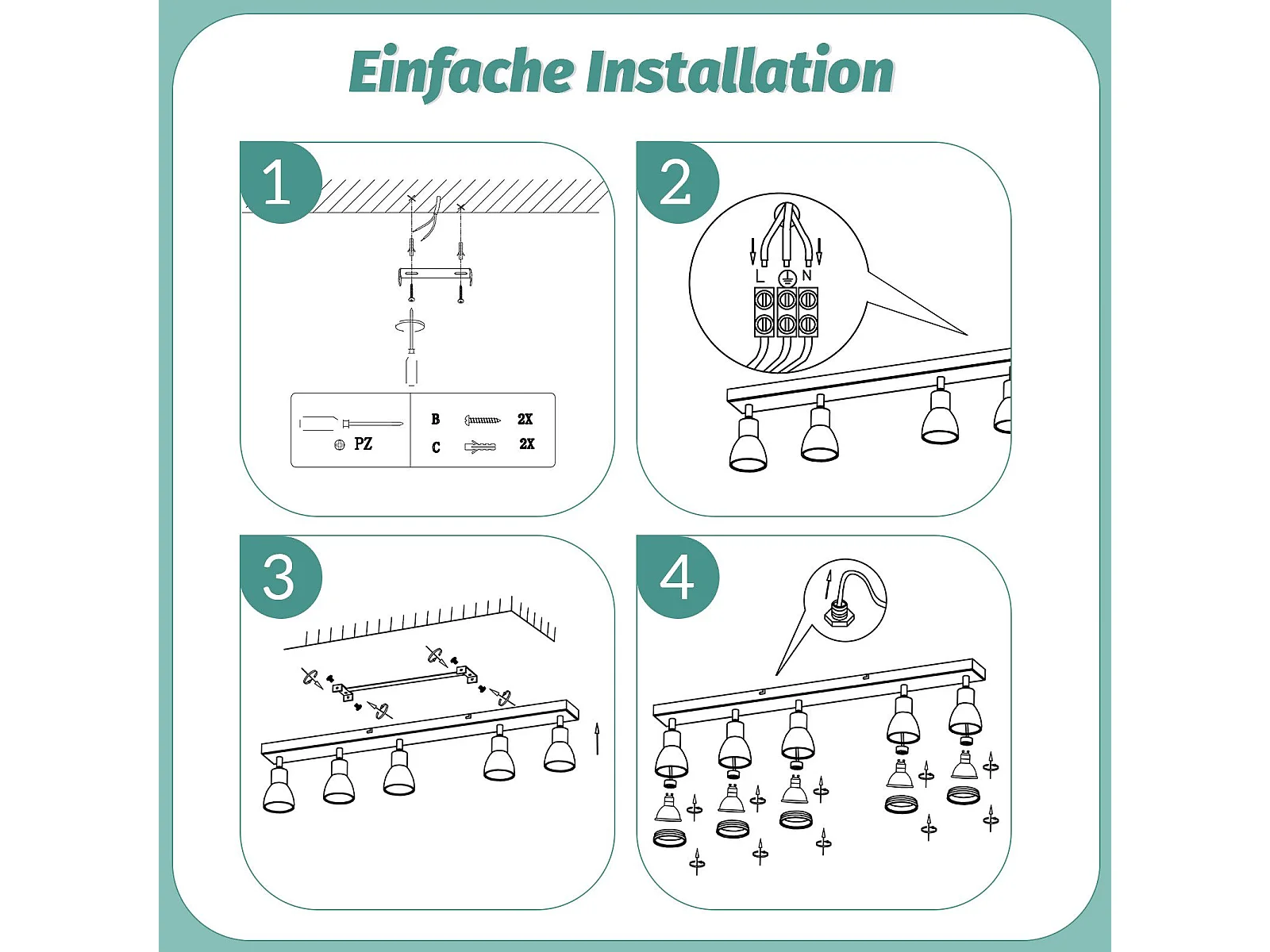 Einfache Installation

1

PZ

B 2X

C 2X

2

L N

3

4