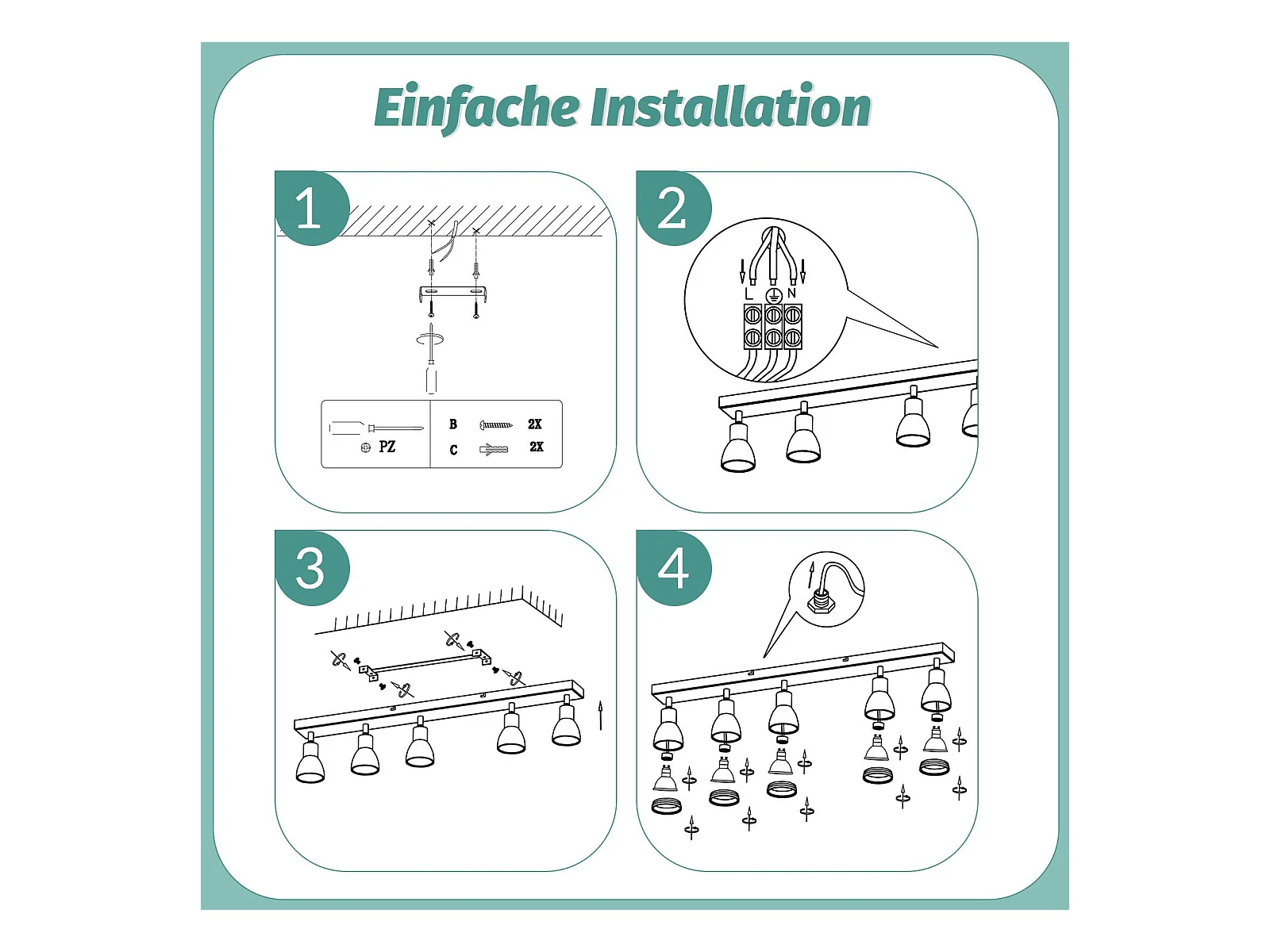 Einfache Installation

1

PZ

B 2X

C 2X

2

L N

3

4