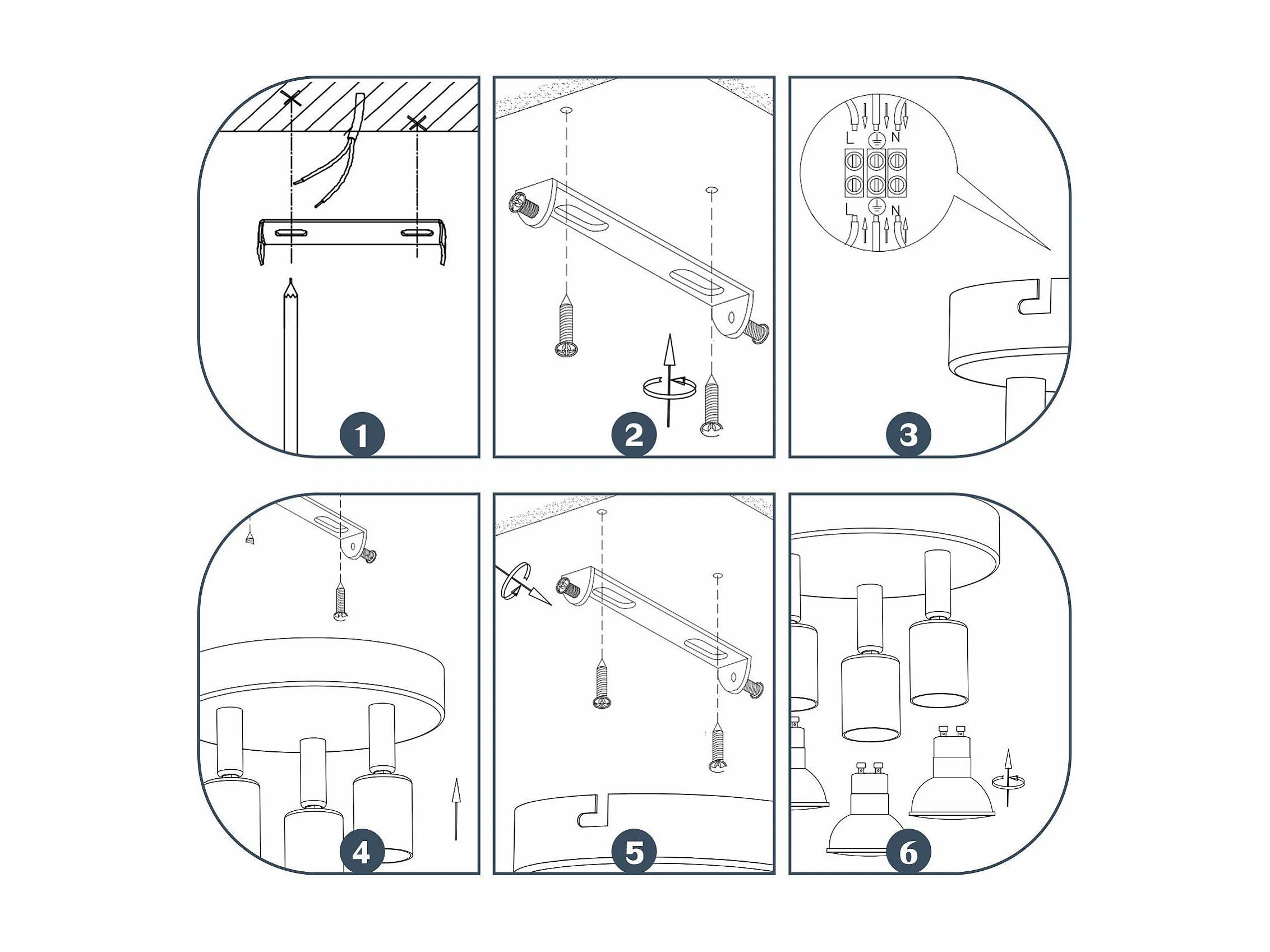 1

2

L N
L N

3

4

5

6