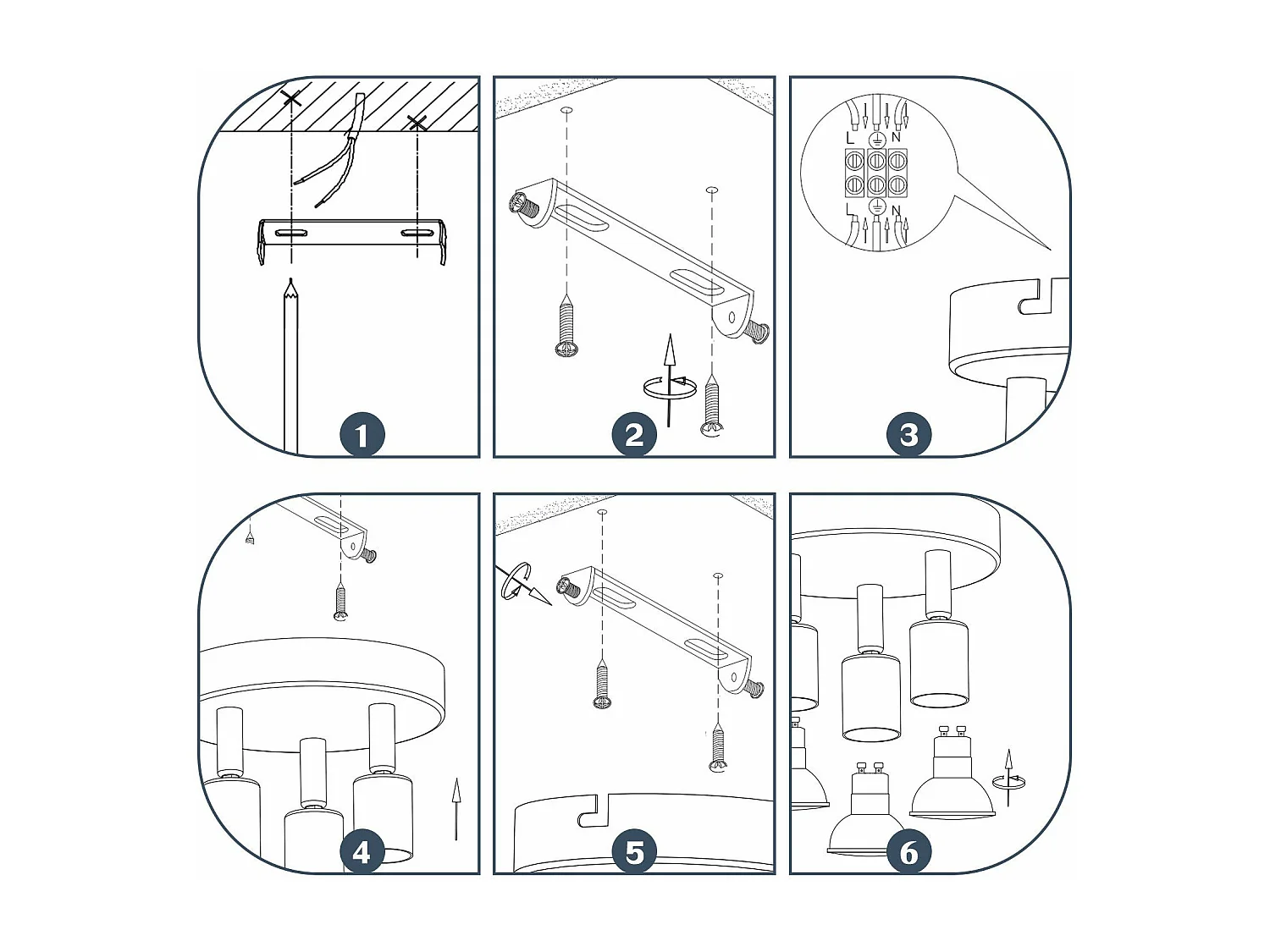 1

2

L N

L N

3

4

5

6