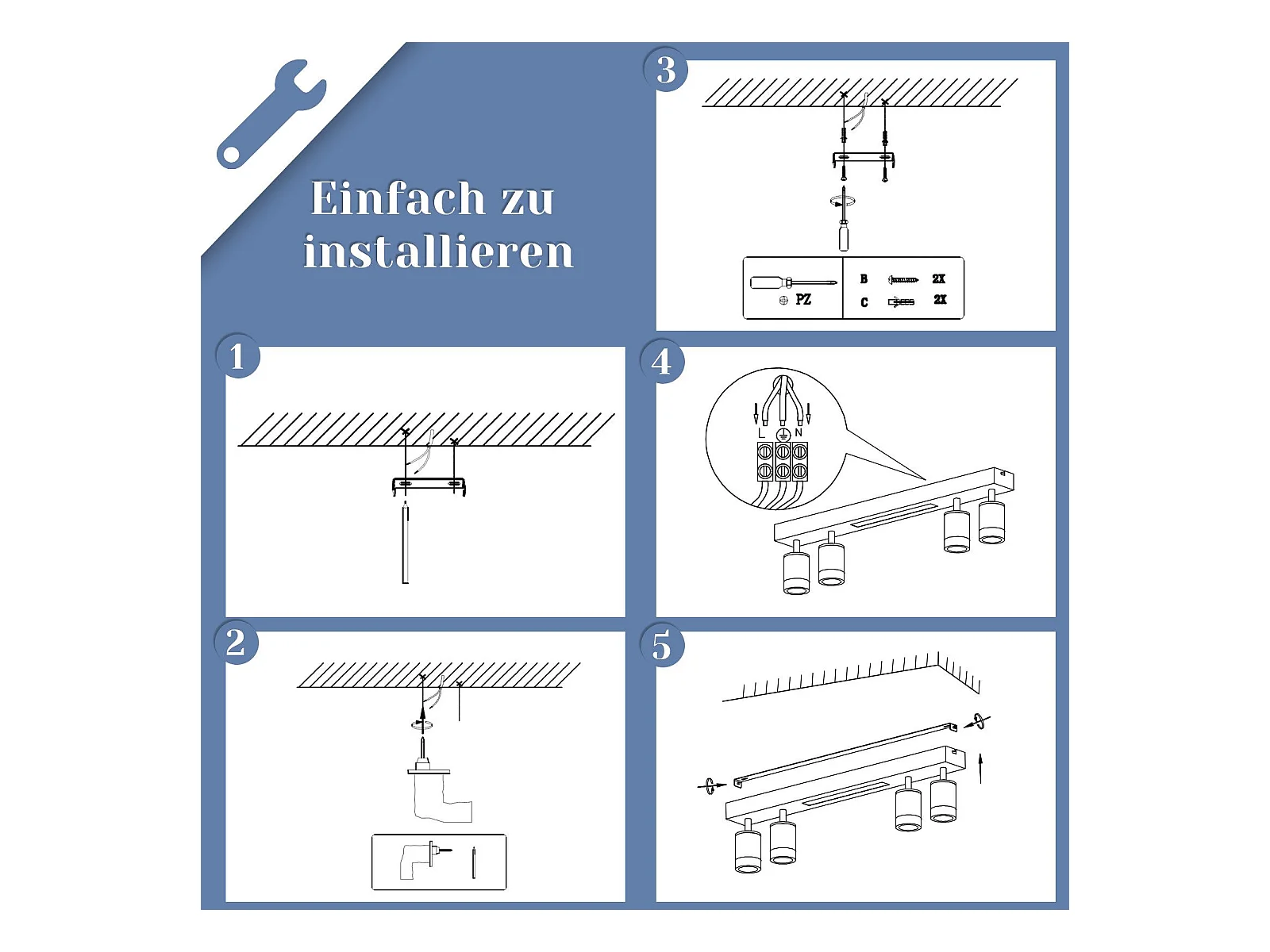 Einfach zu installieren

3

PZ

B 2X

C 2X

1

4

L N

2

5