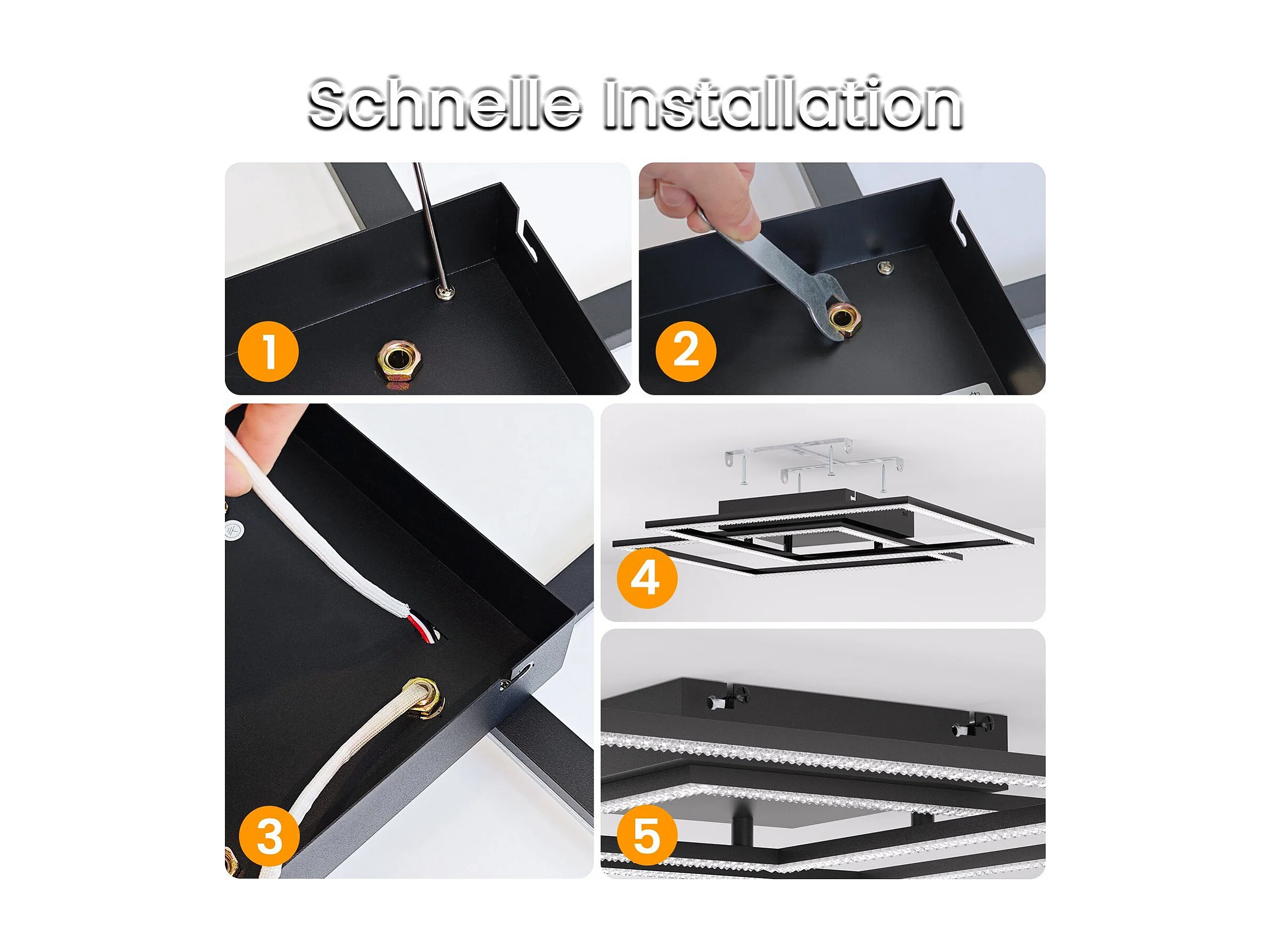 Schnelle Installation

1

2

3

4

5