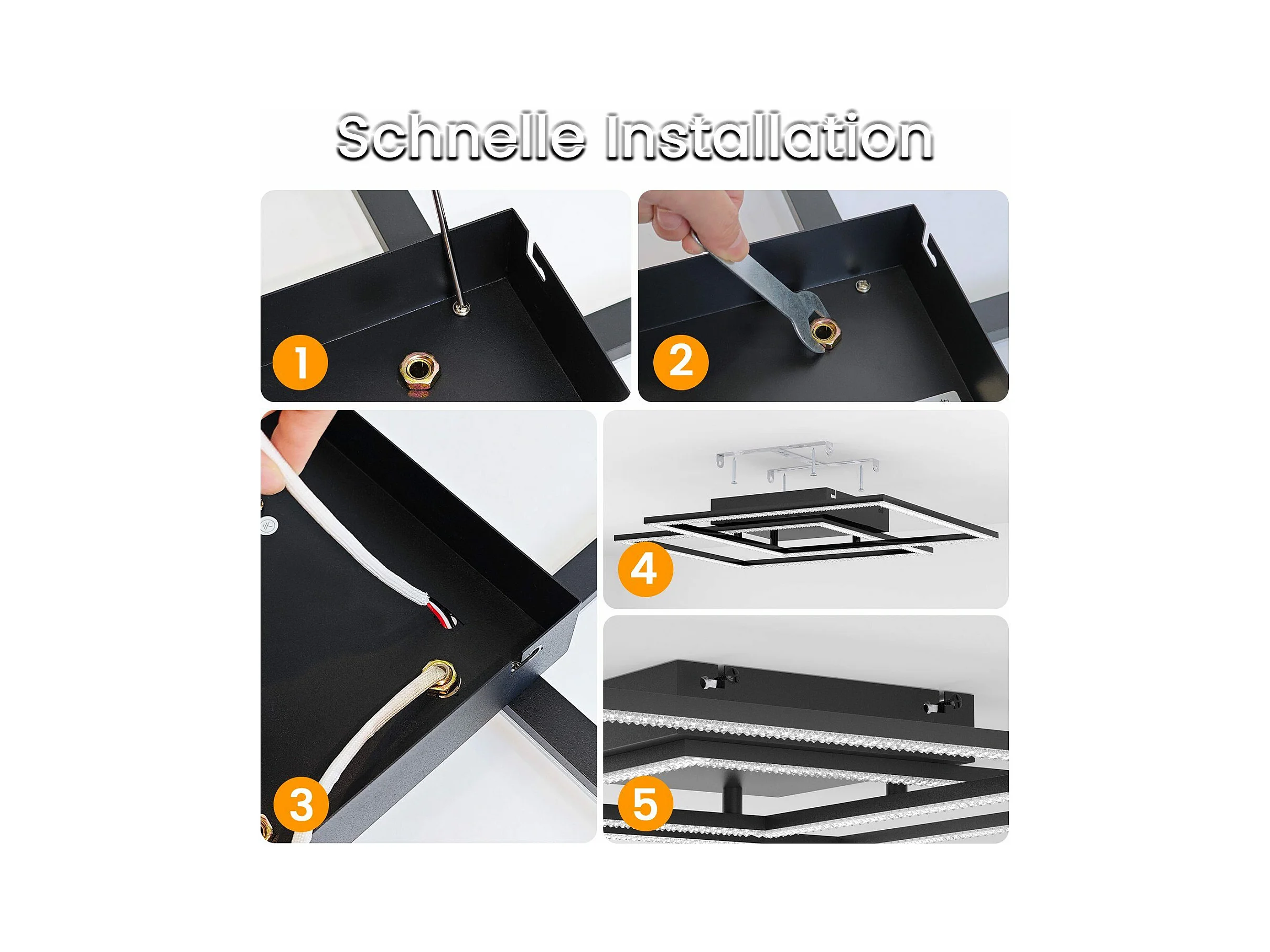 Schnelle Installation

1

2

3

4

5