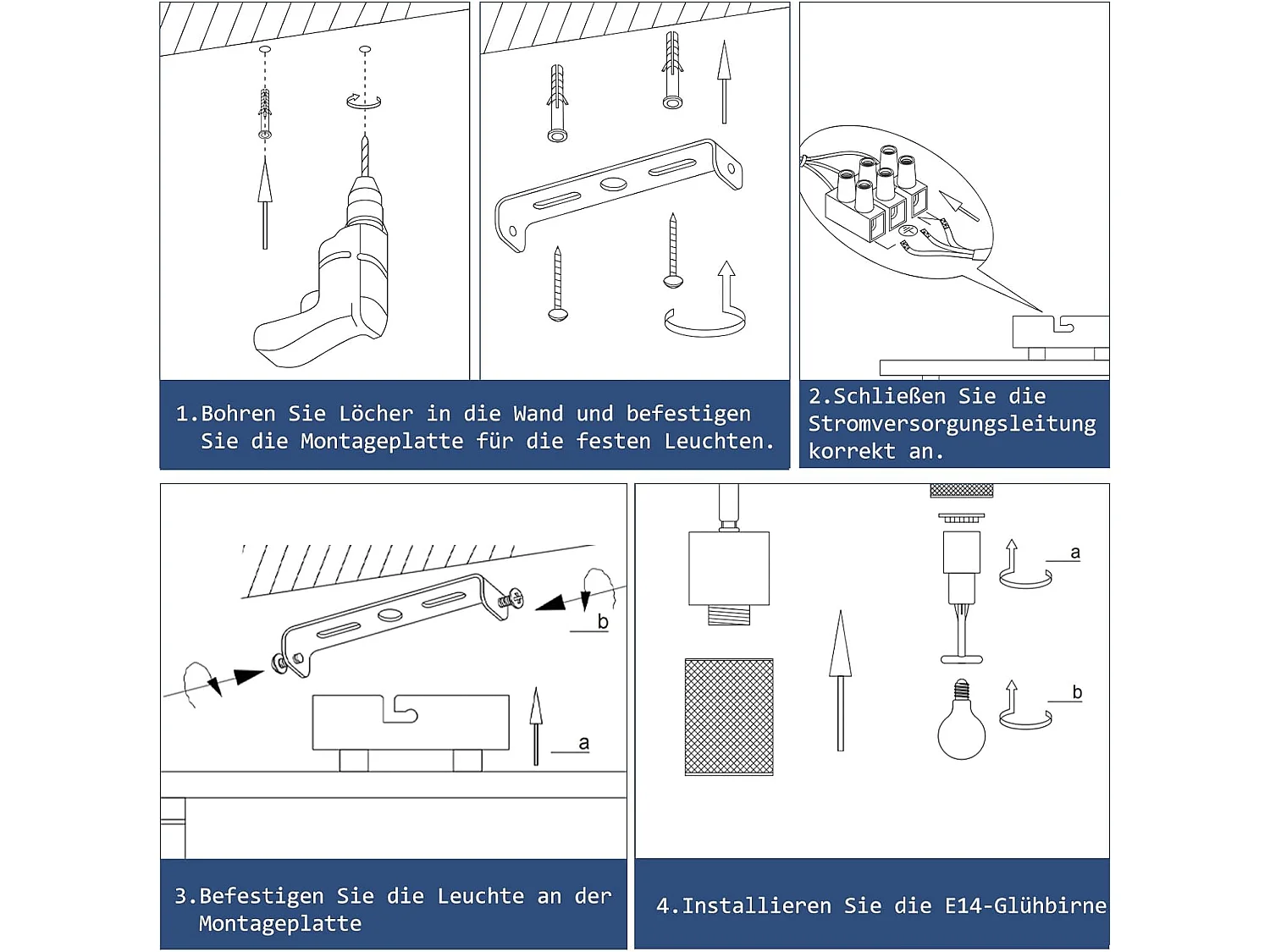 1.Bohren Sie Löcher in die Wand und befestigen Sie die Montageplatte für die festen Leuchten.

2.Schließen Sie die Stromversorgungsleitung korrekt an.

b

a

3.Befestigen Sie die Leuchte an der Montageplatte

a

b

4.Installieren Sie die E14-Glühbirne