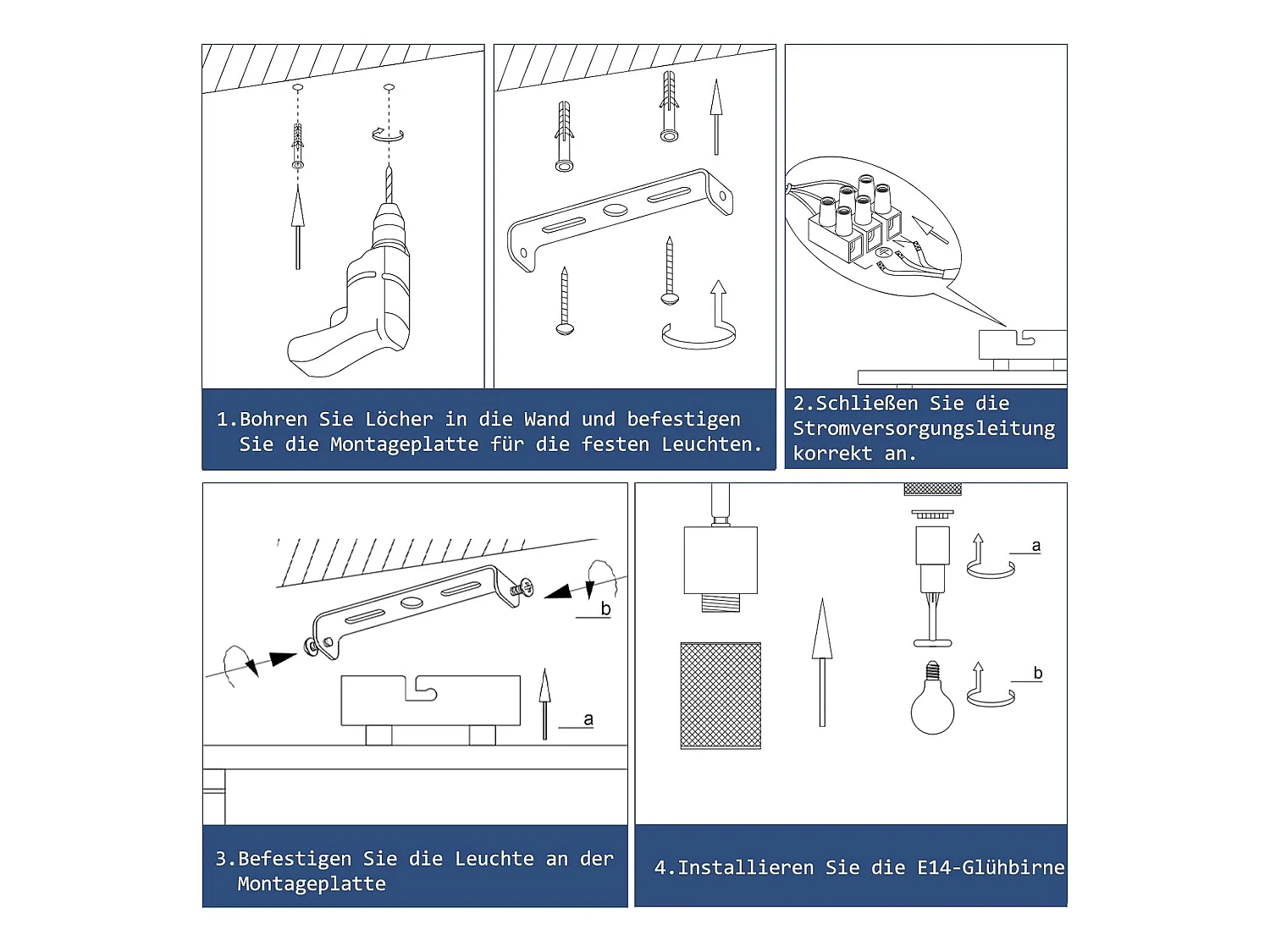 1.Bohren Sie Löcher in die Wand und befestigen Sie die Montageplatte für die festen Leuchten.

2.Schließen Sie die Stromversorgungsleitung korrekt an.

b

a

3.Befestigen Sie die Leuchte an der Montageplatte

a

b

4.Installieren Sie die E14-Glühbirne