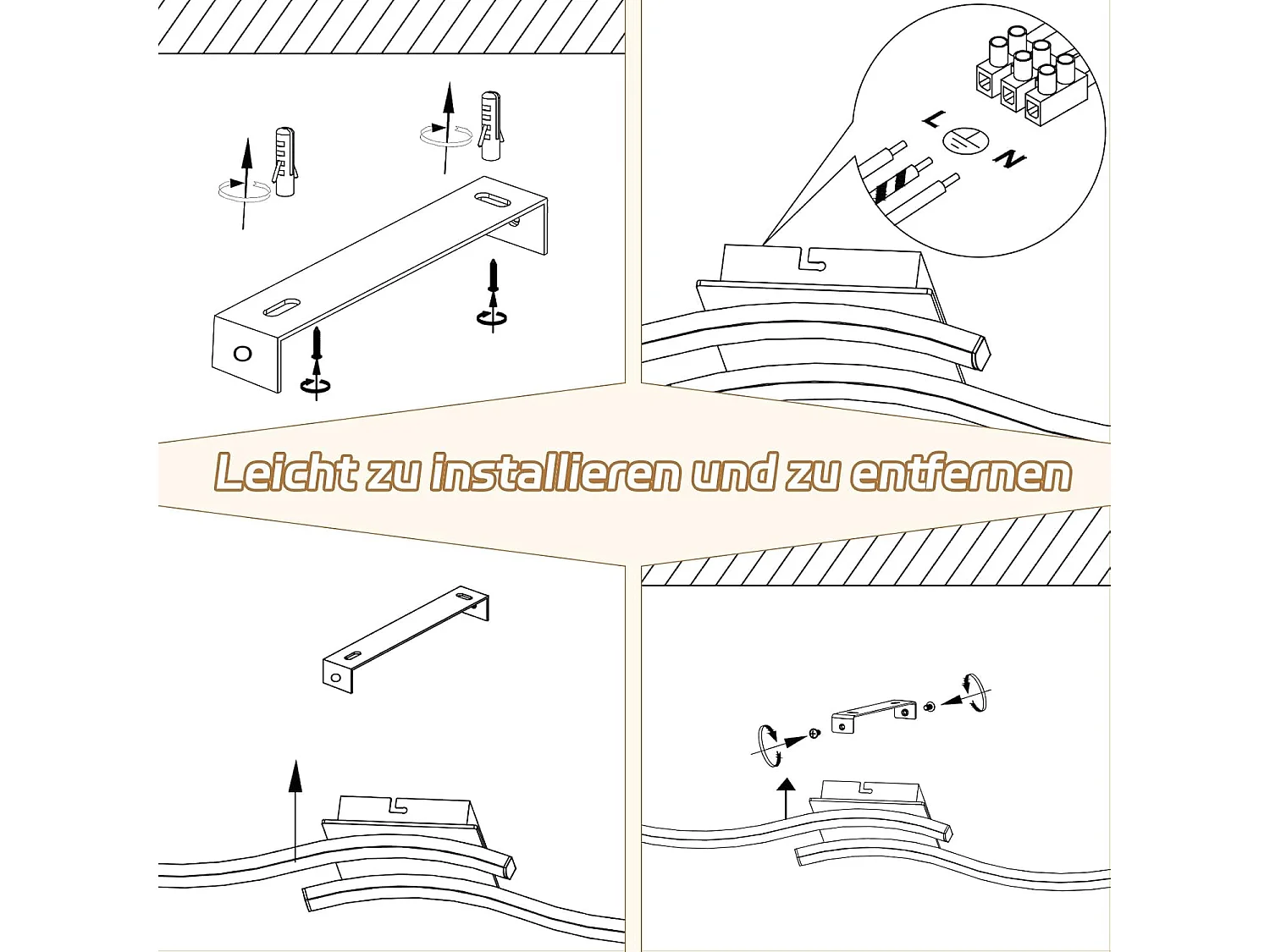 L
N

Leicht zu installieren und zu entfernen