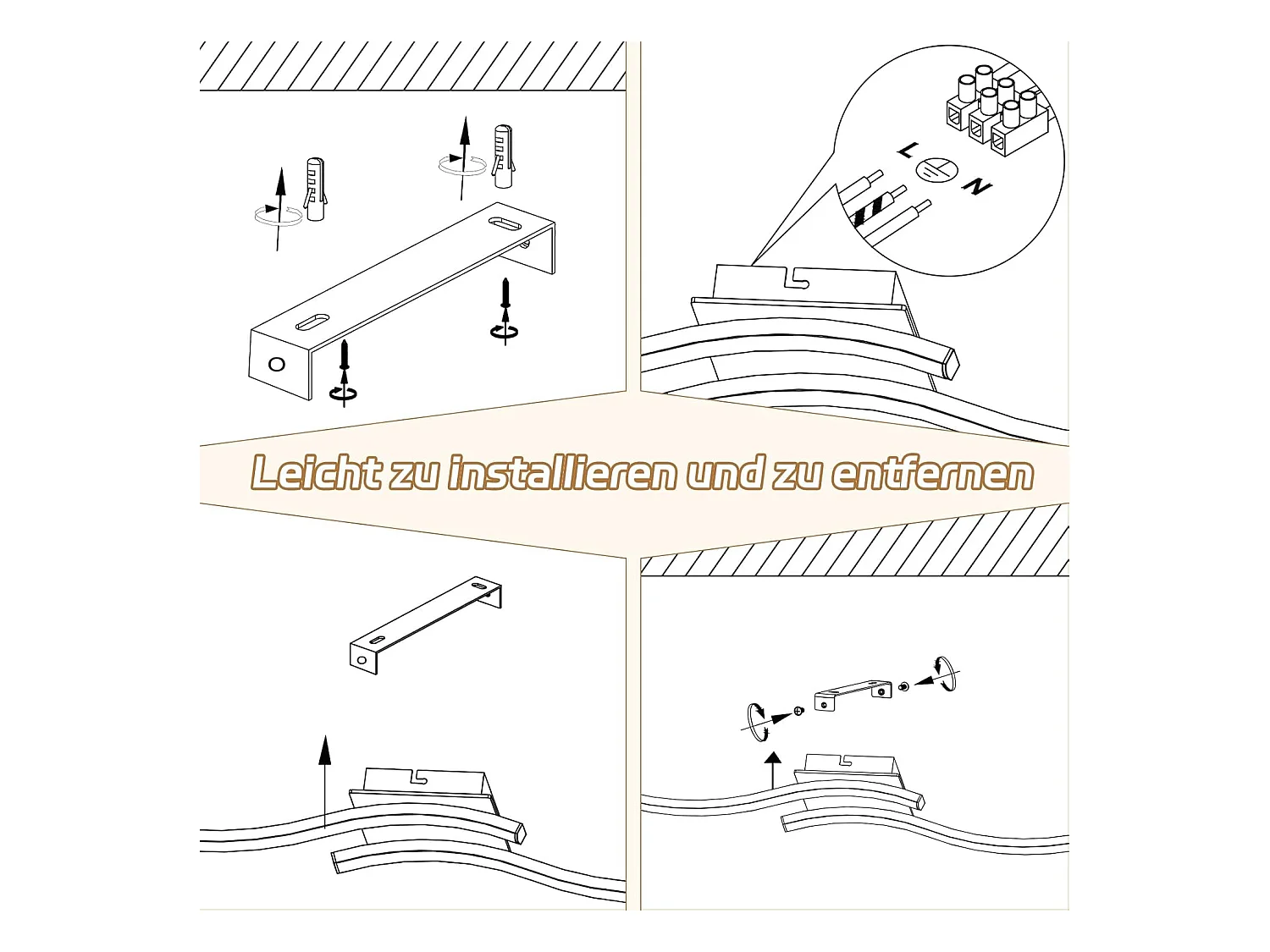 L N

Leicht zu installieren und zu entfernen