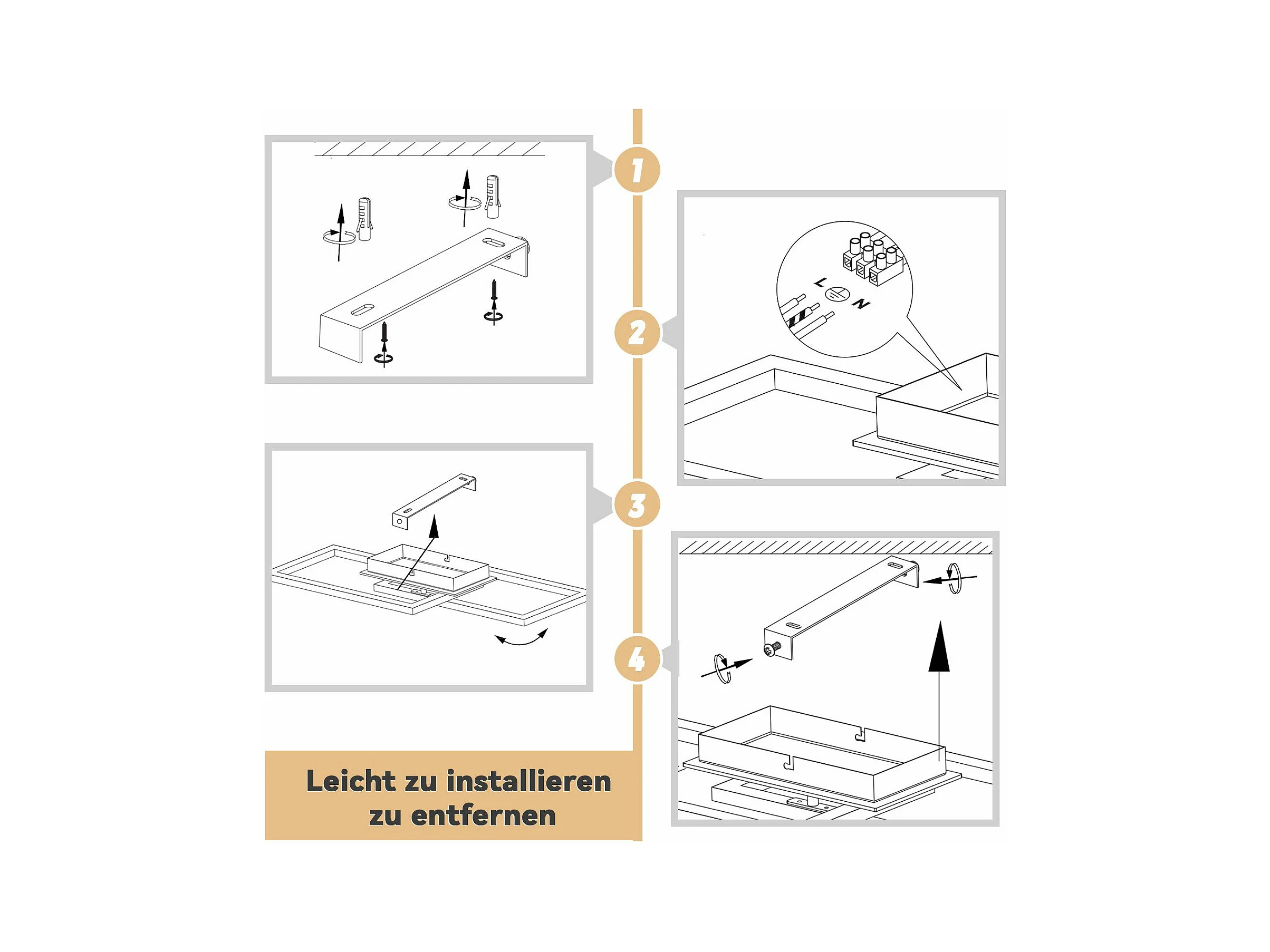 1

2

L N

3

4

Leicht zu installieren
zu entfernen