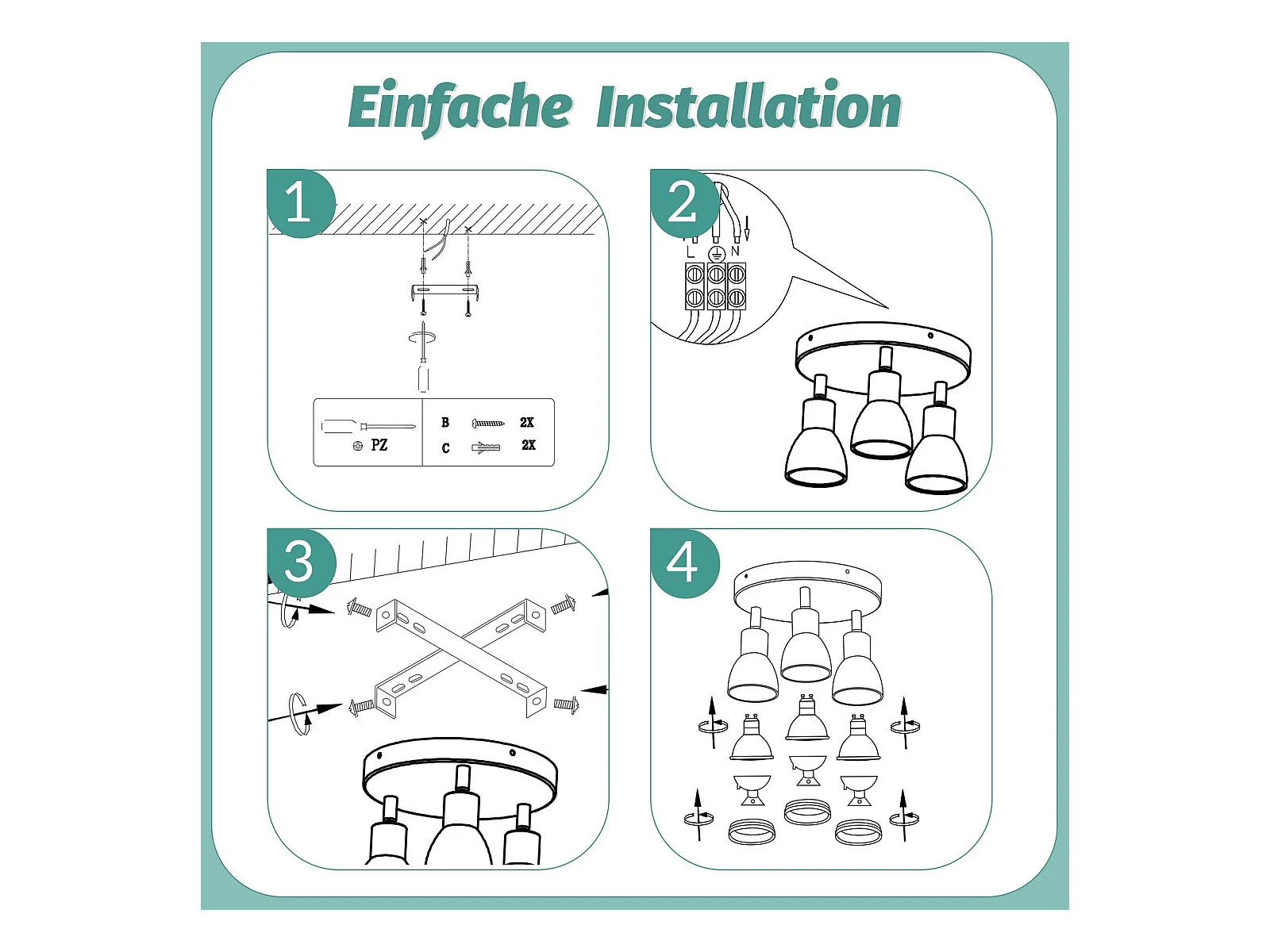 Einfache Installation

1

PZ

B 2X

C 2X

2

L N

3

4