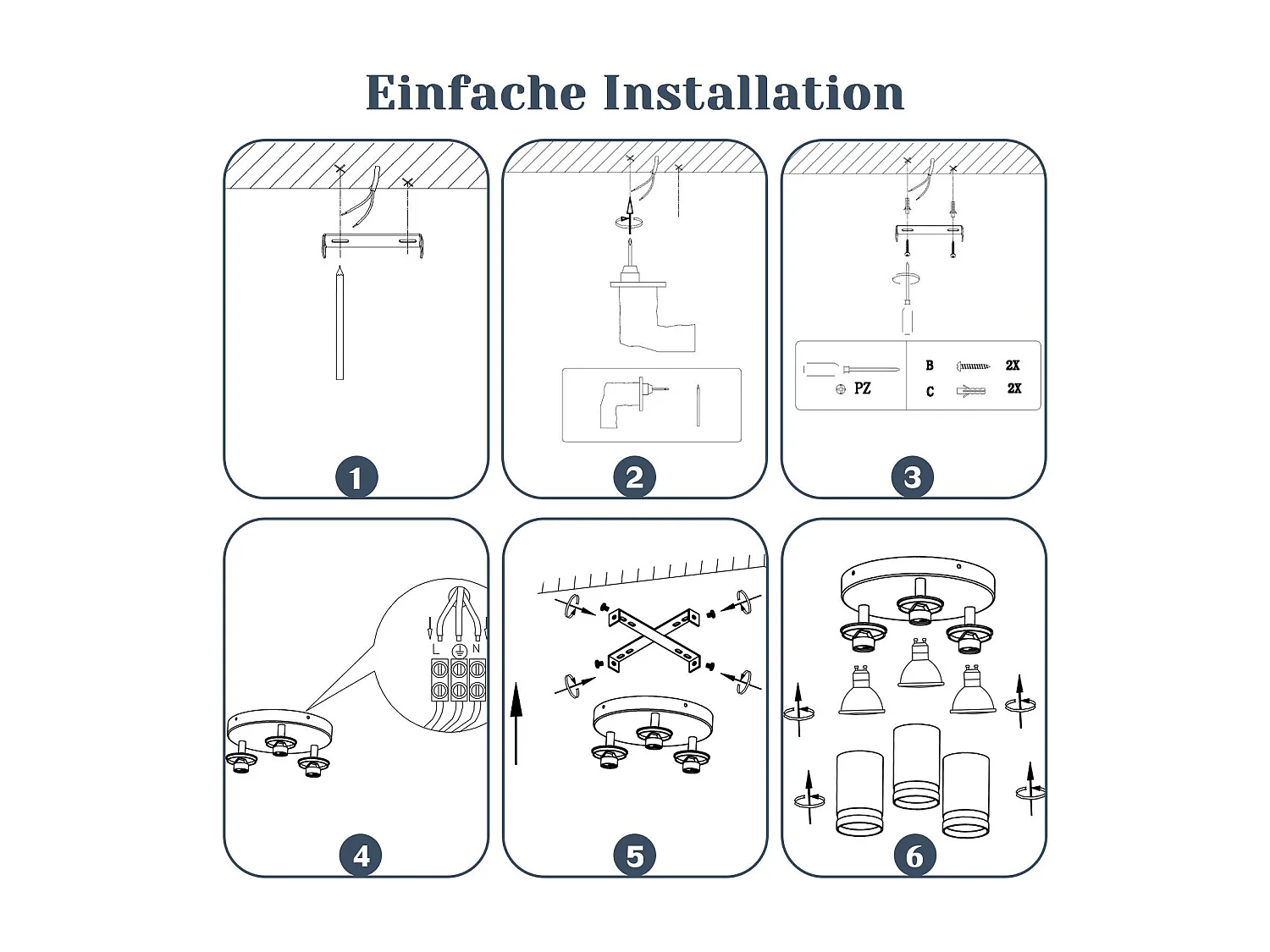 Einfache Installation

1

2

PZ

B 2X

C 2X

3

L N

4

5

6