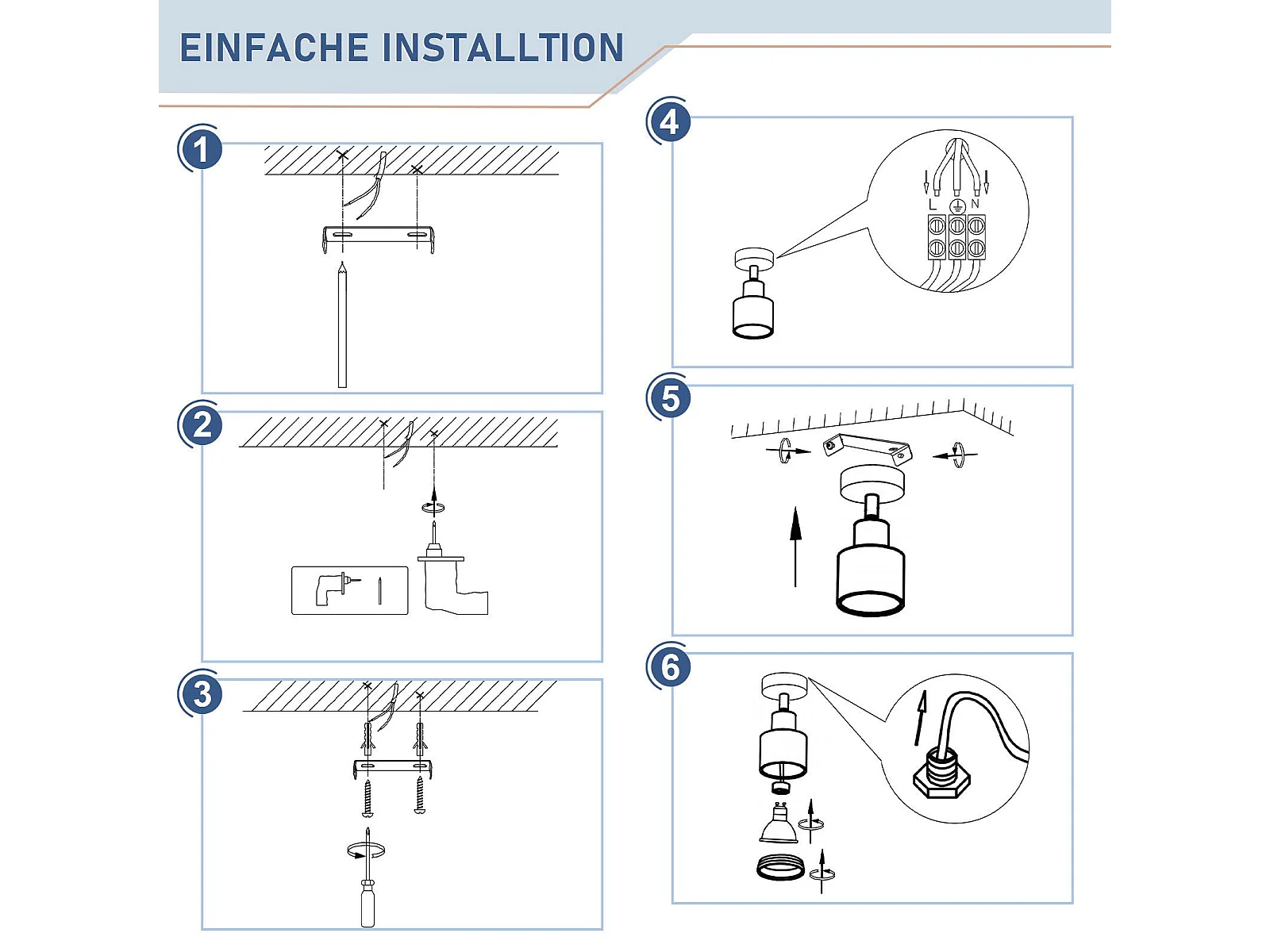 EINFACHE INSTALLTION

1

2

3

4

L N

5

6