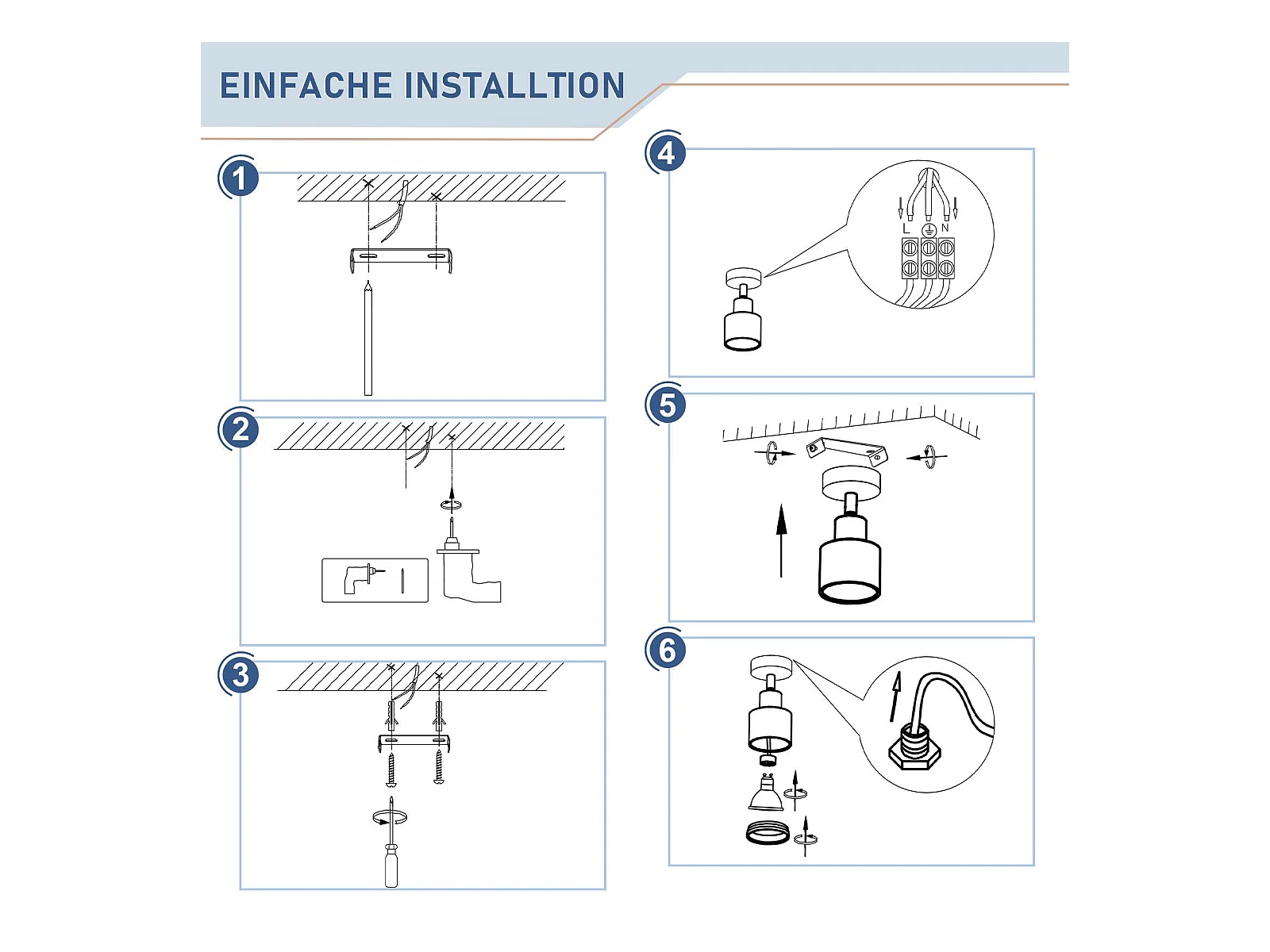 EINFACHE INSTALLTION

1

2

3

4

L N

5

6