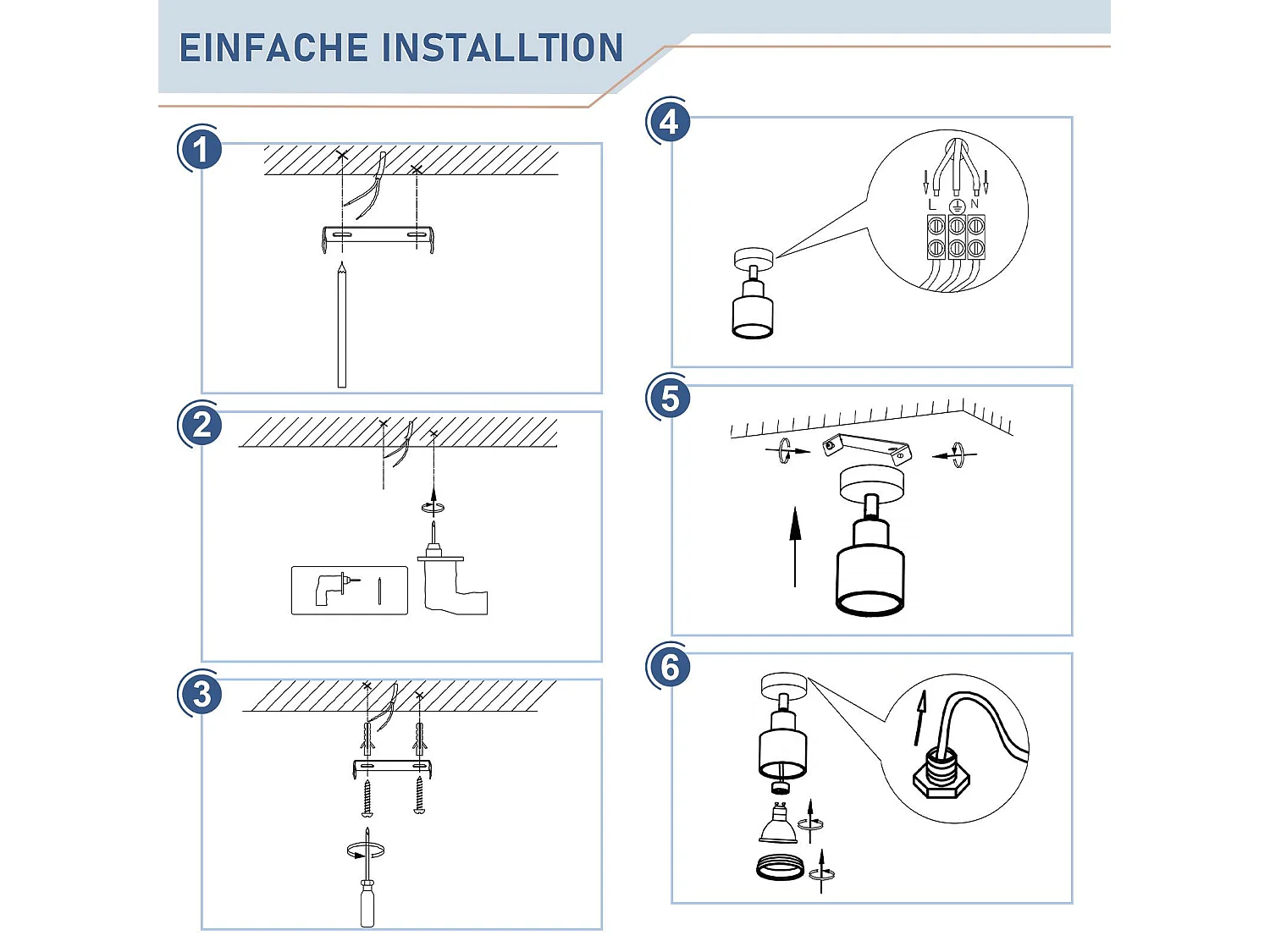 EINFACHE INSTALLTION

1

2

3

4

L N

5

6