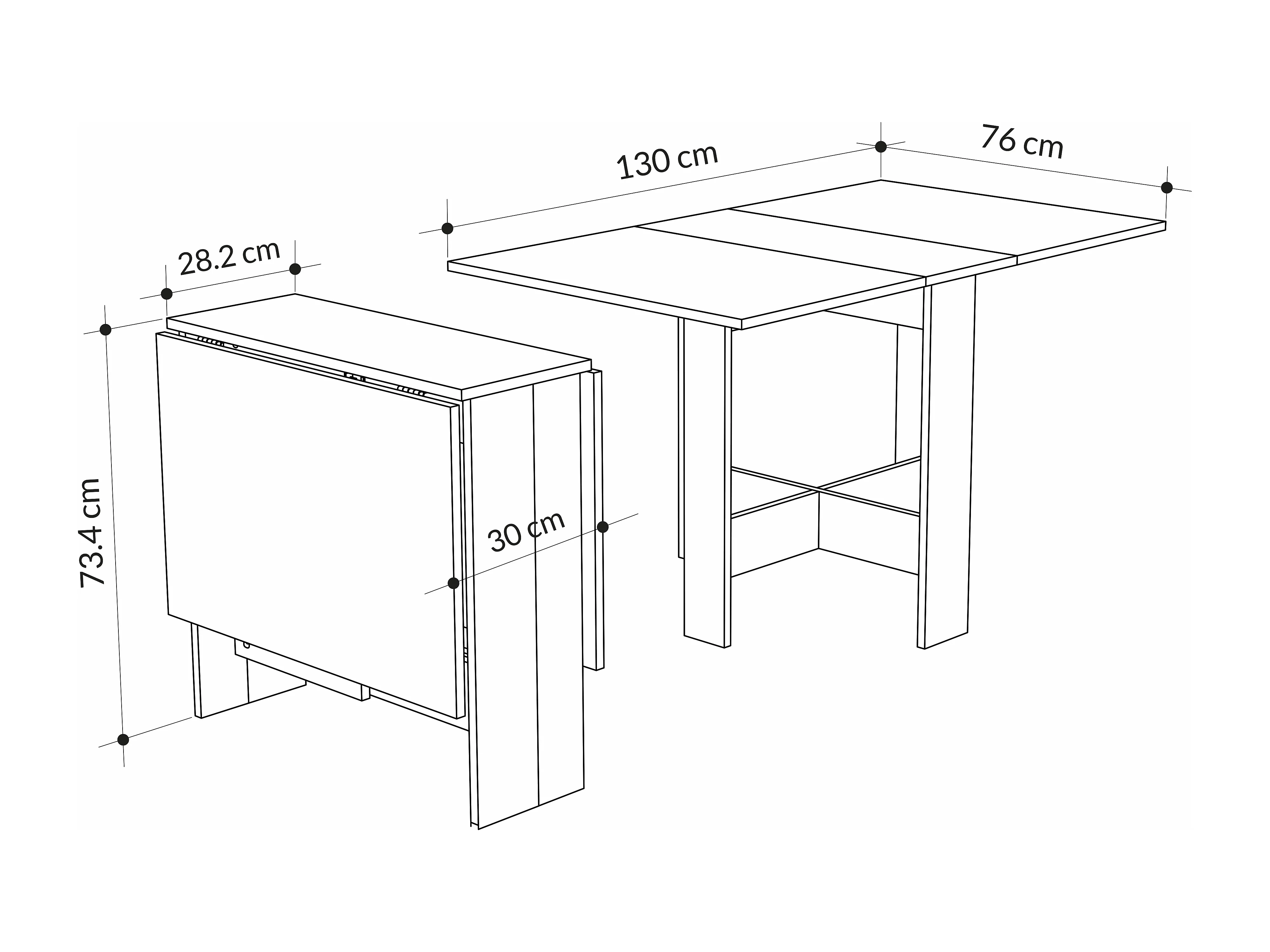 130 cm
76 cm
28.2 cm
73.4 cm
30 cm