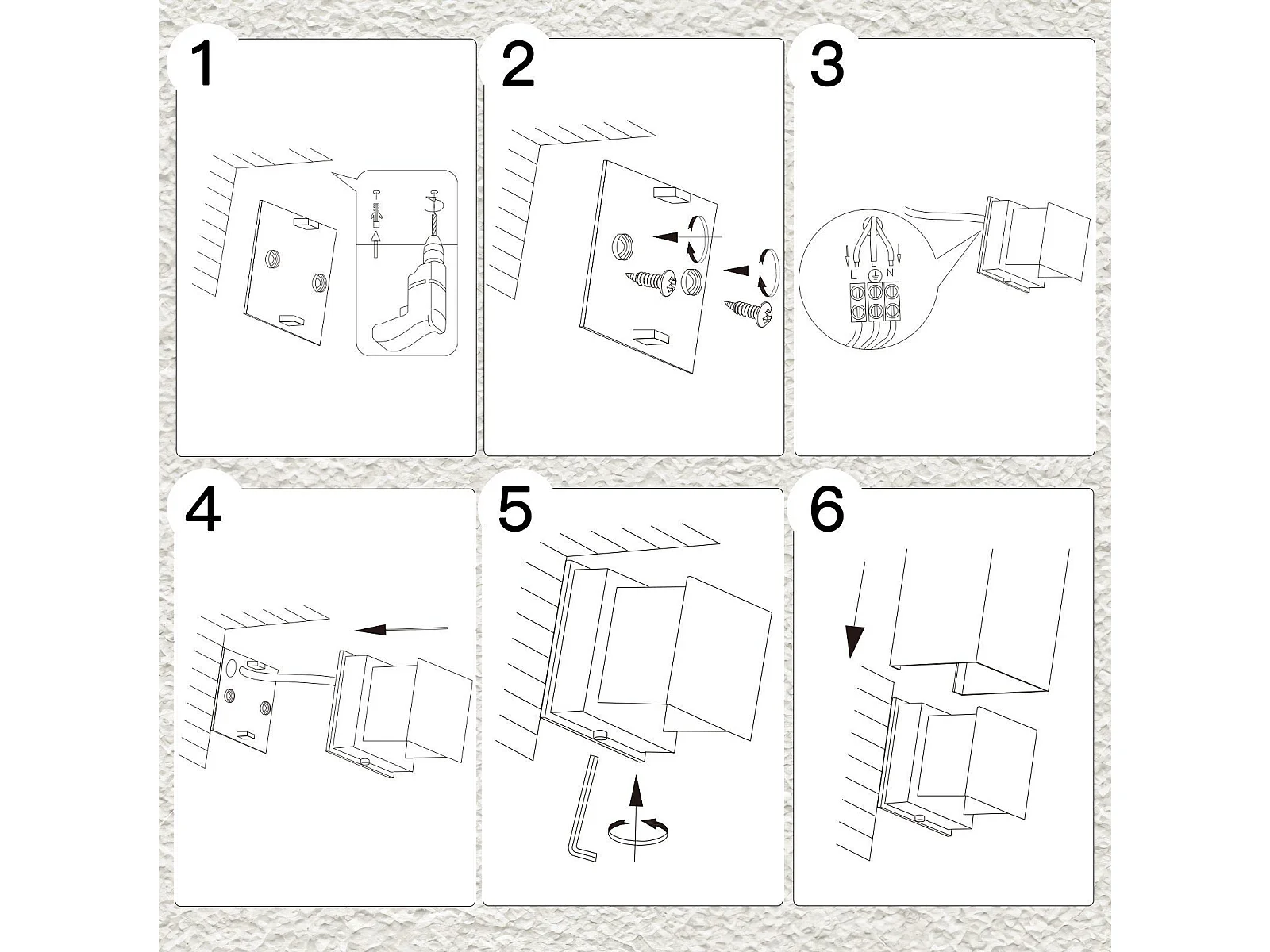 1

2

3

L N

4

5

6