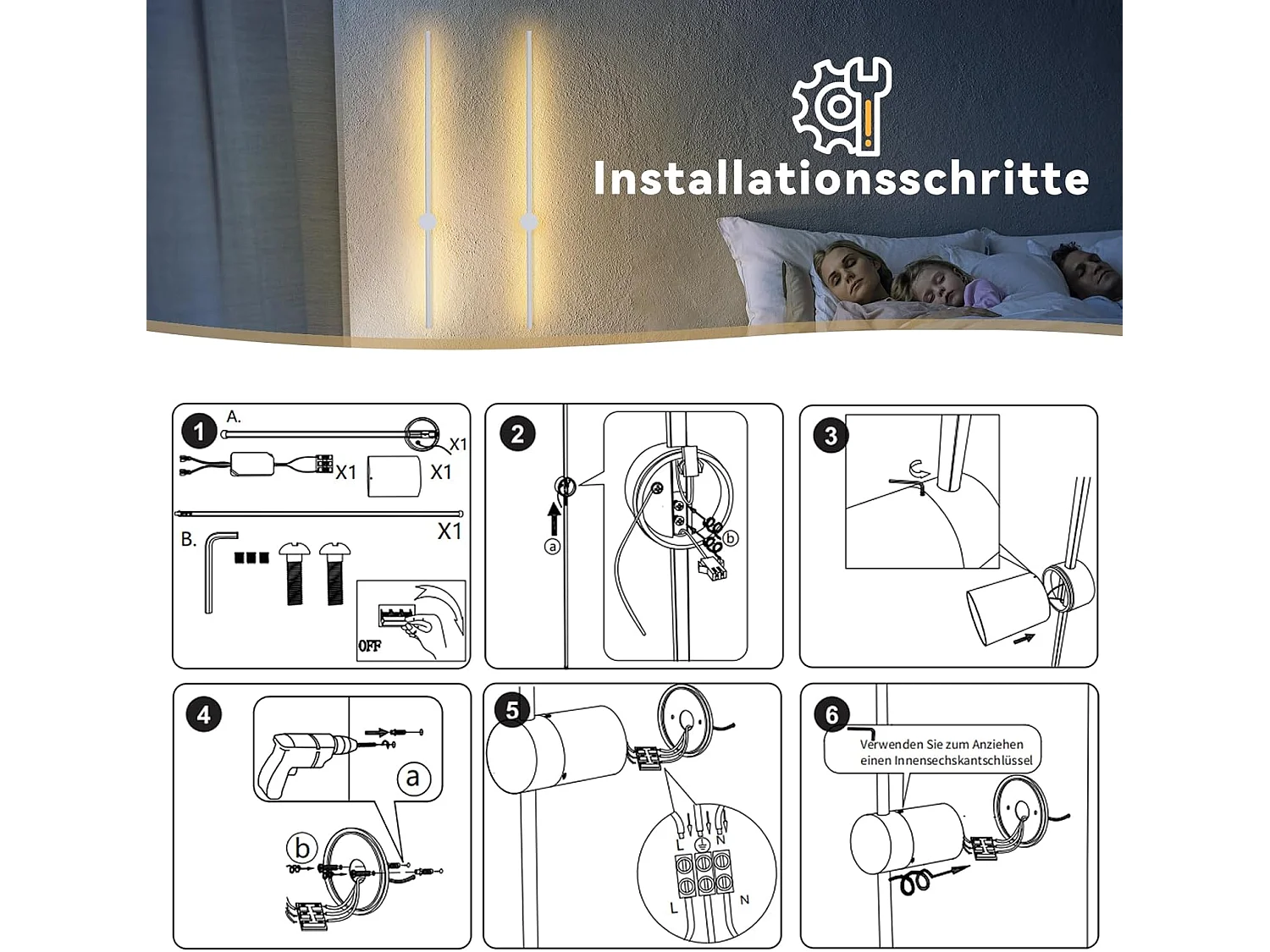 Installationsschritte

1
A.
X1
X1
X1
X1
B.
OFF

2
a
b

3

4
a
b

5
L
N
L
N

6
Verwenden Sie zum Anziehen einen Innensechskantschlüssel