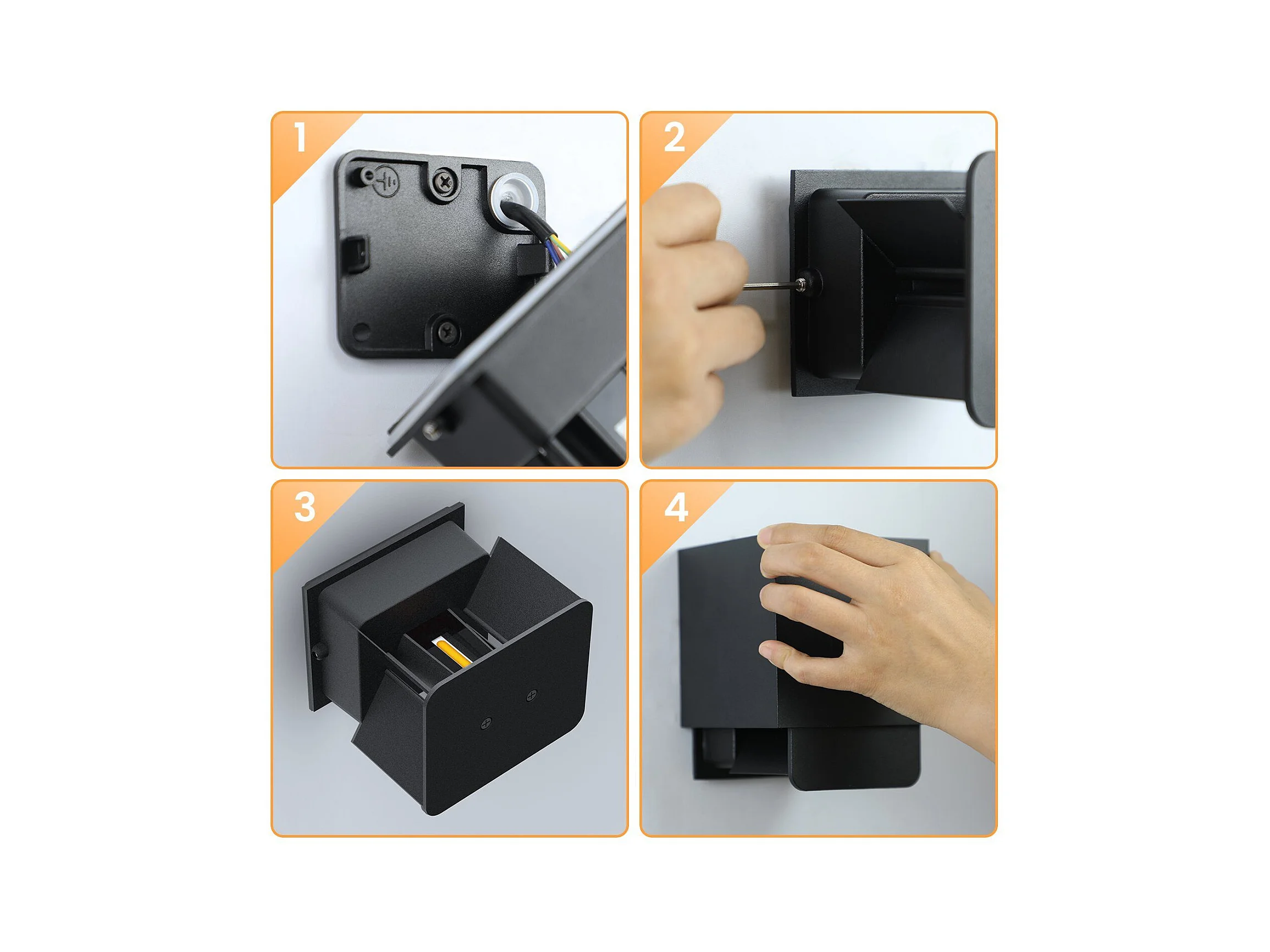 1

2

3

4