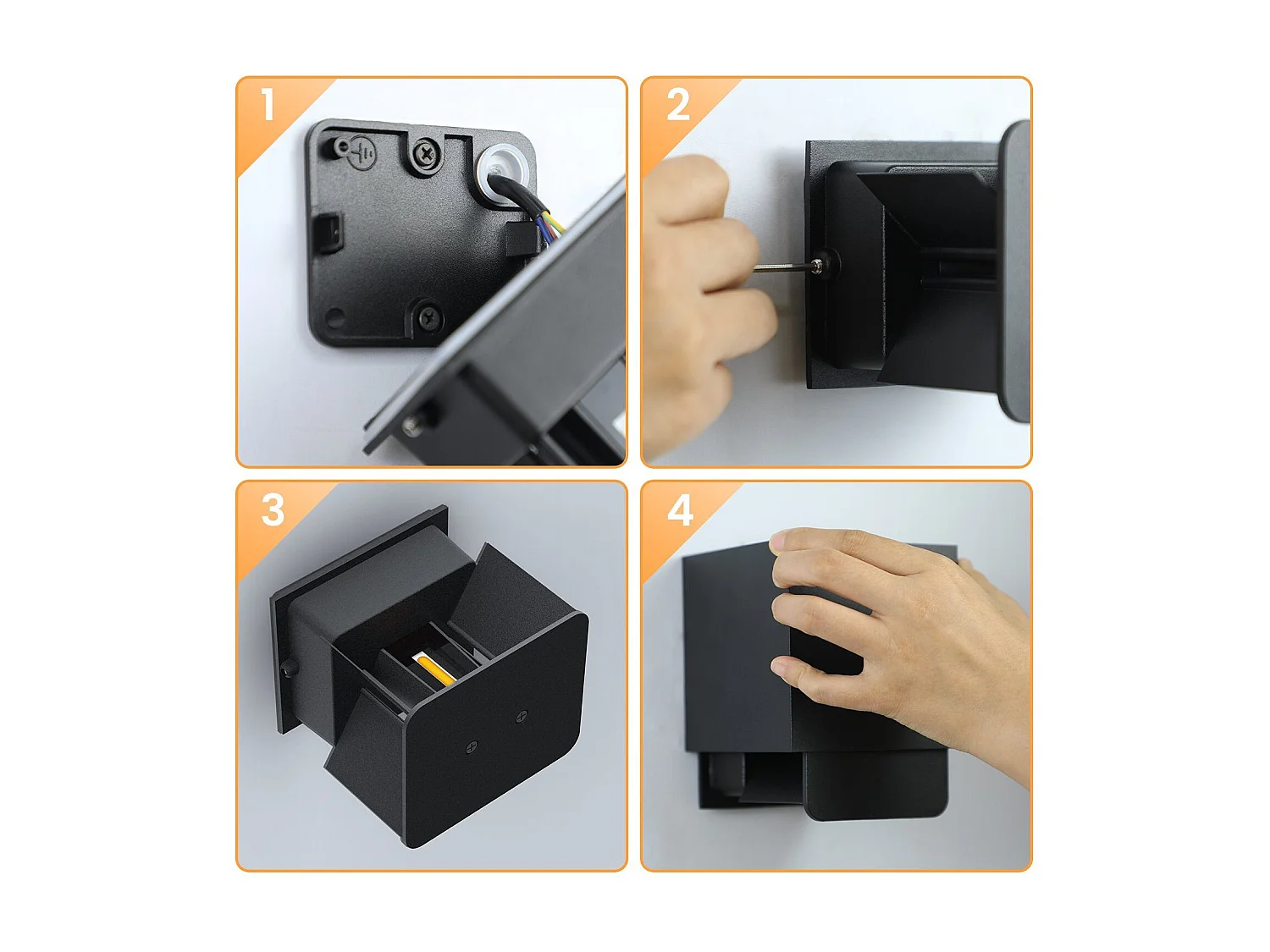 1

2

3

4