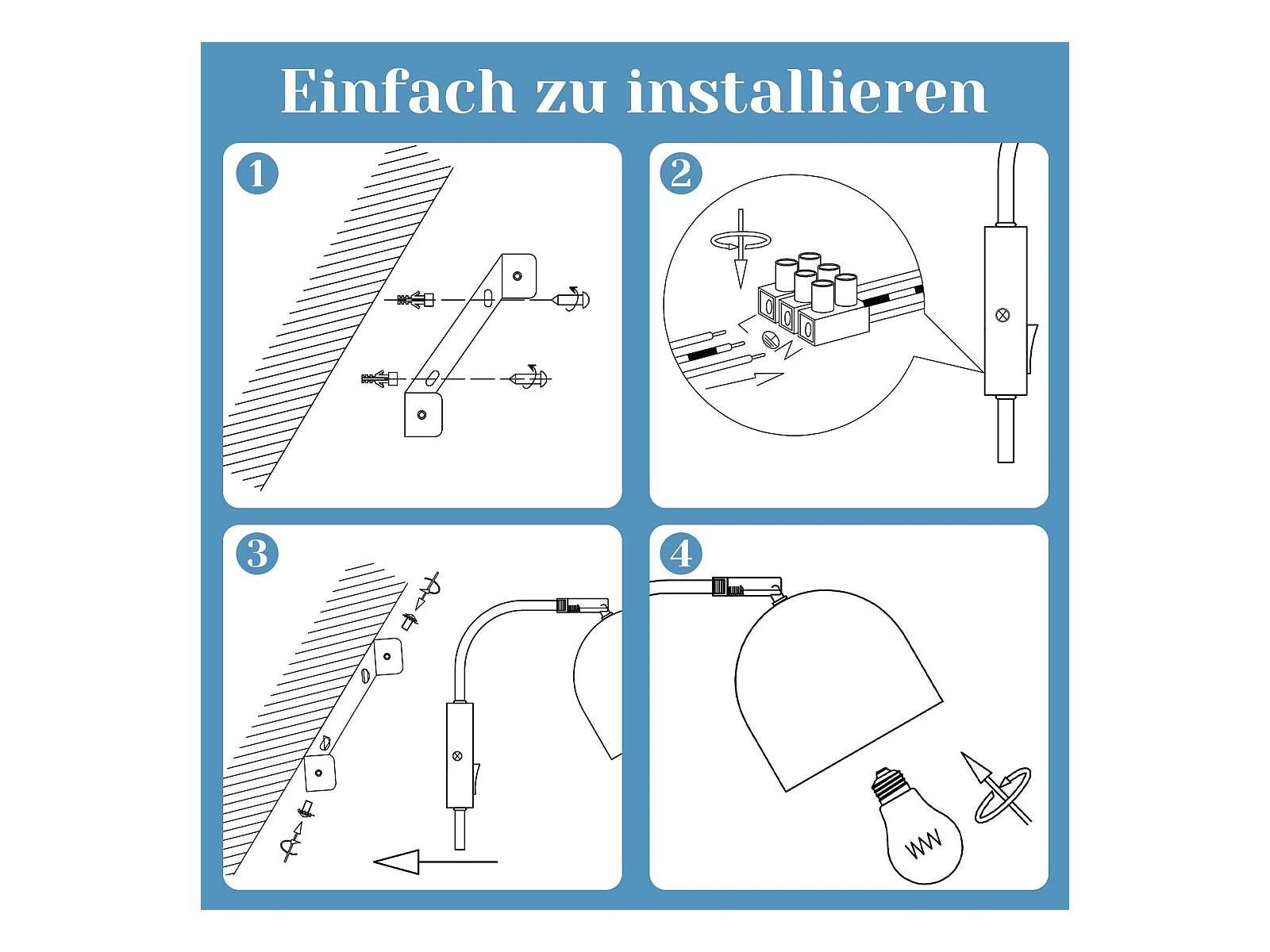 Einfach zu installieren

1

2

3

4