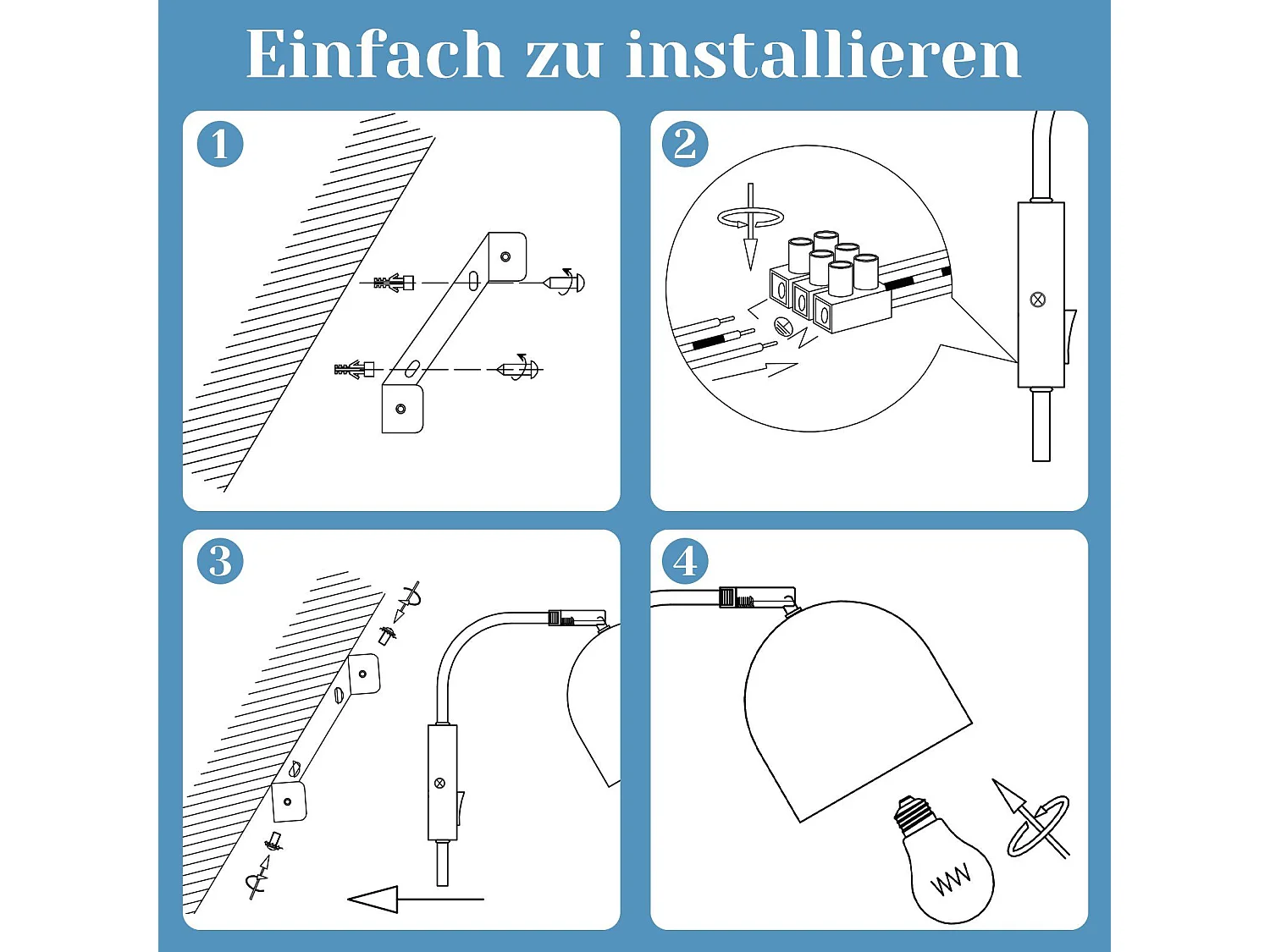 Einfach zu installieren

1

2

3

4