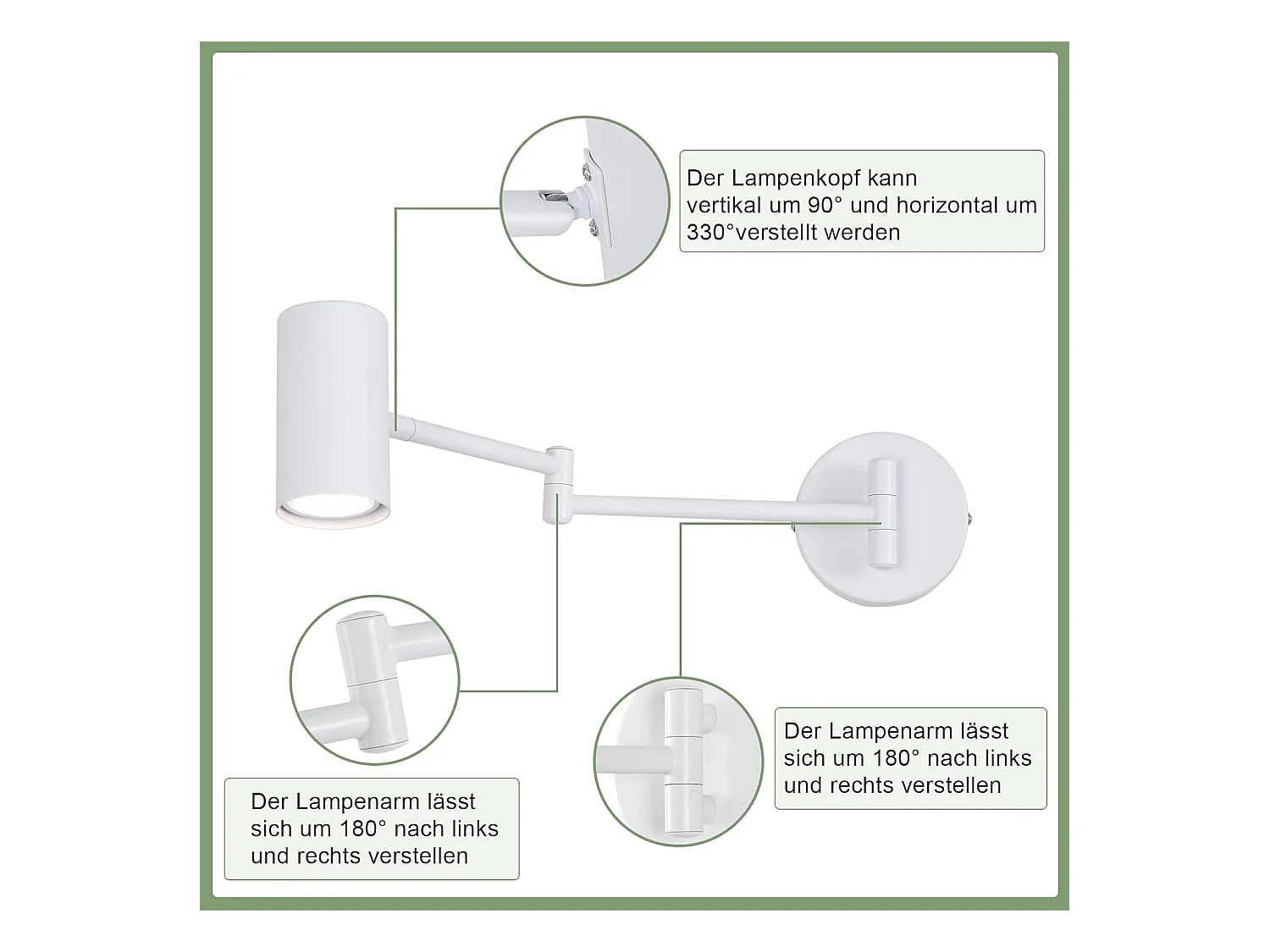 Der Lampenkopf kann vertikal um 90° und horizontal um 330°verstellt werden

Der Lampenarm lässt sich um 180° nach links und rechts verstellen

Der Lampenarm lässt sich um 180° nach links und rechts verstellen