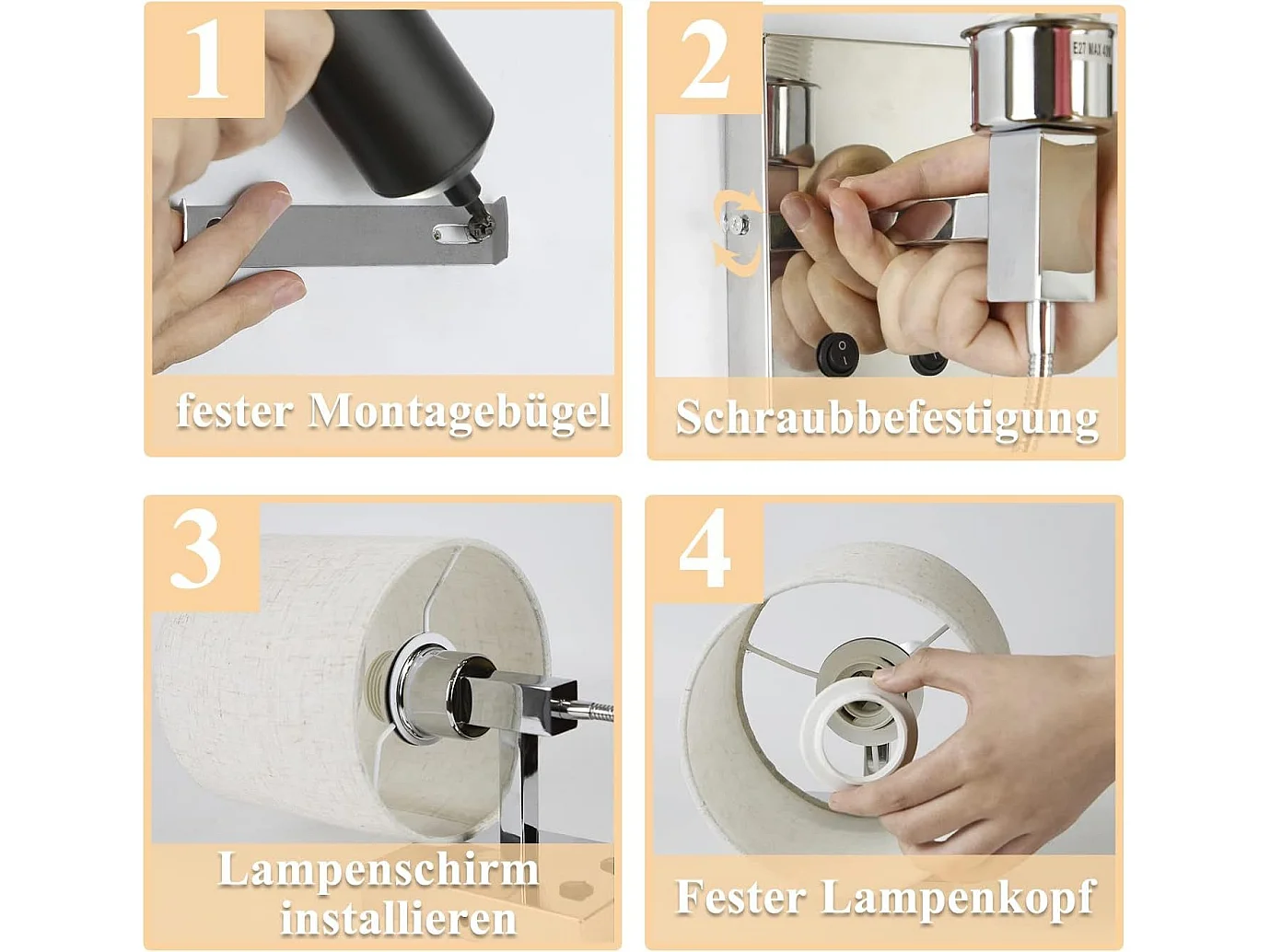 1

fester Montagebügel

2

E27 MAX 40W

Schraubbefestigung

3

Lampenschirm installieren

4

Fester Lampenkopf