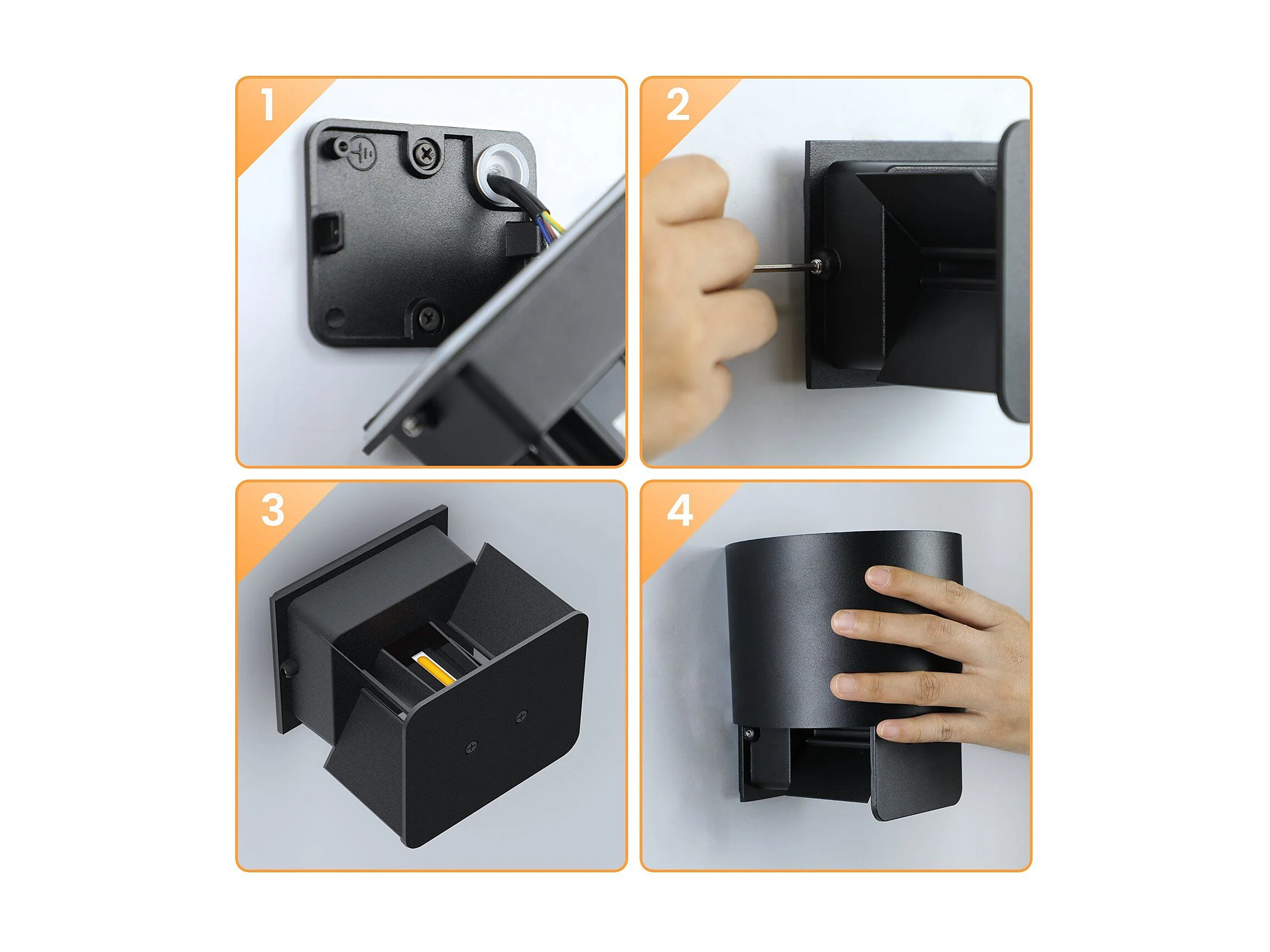 1

2

3

4