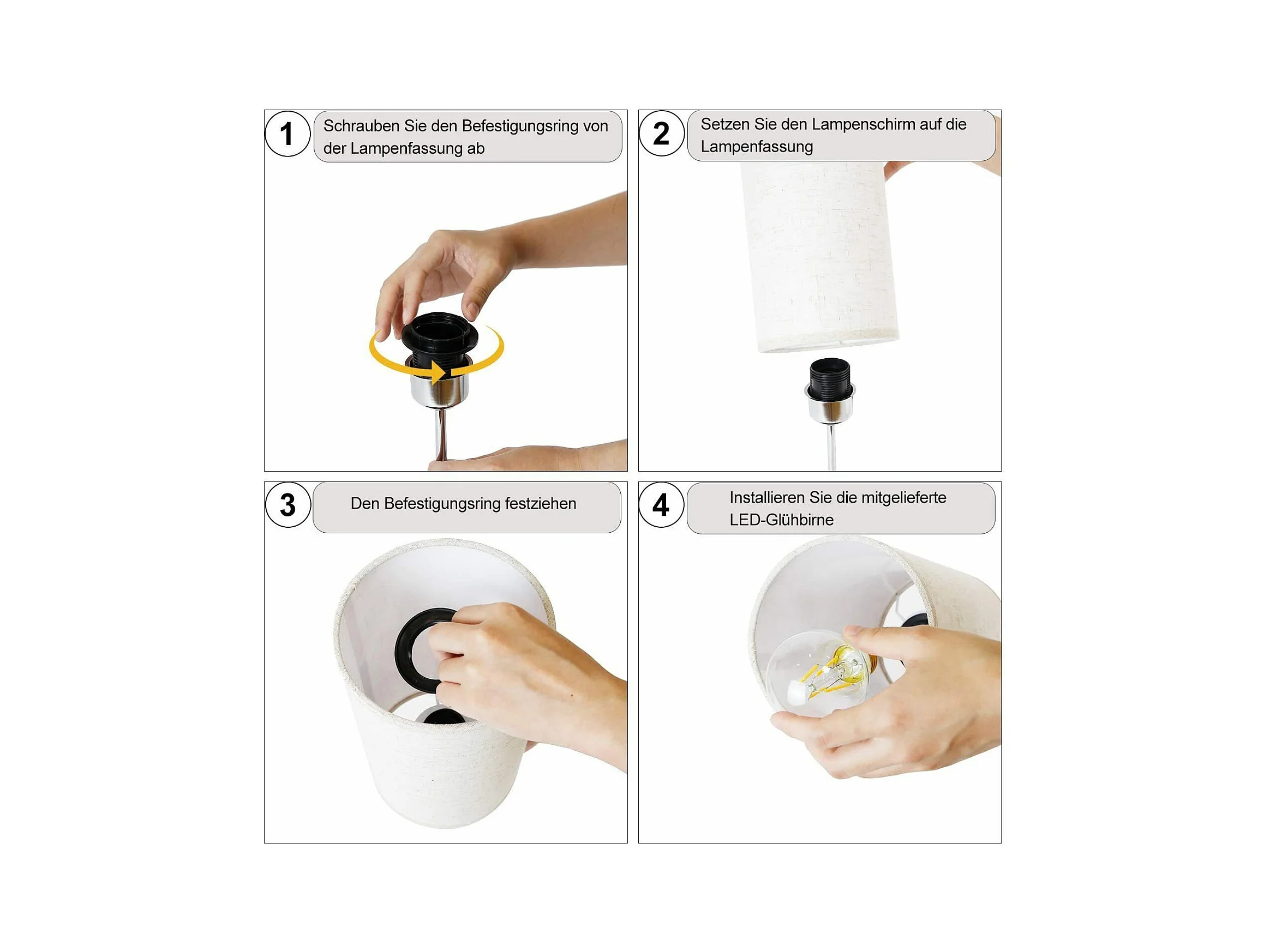 1 Schrauben Sie den Befestigungsring von der Lampenfassung ab

2 Setzen Sie den Lampenschirm auf die Lampenfassung

3 Den Befestigungsring festziehen

4 Installieren Sie die mitgelieferte LED-Glühbirne